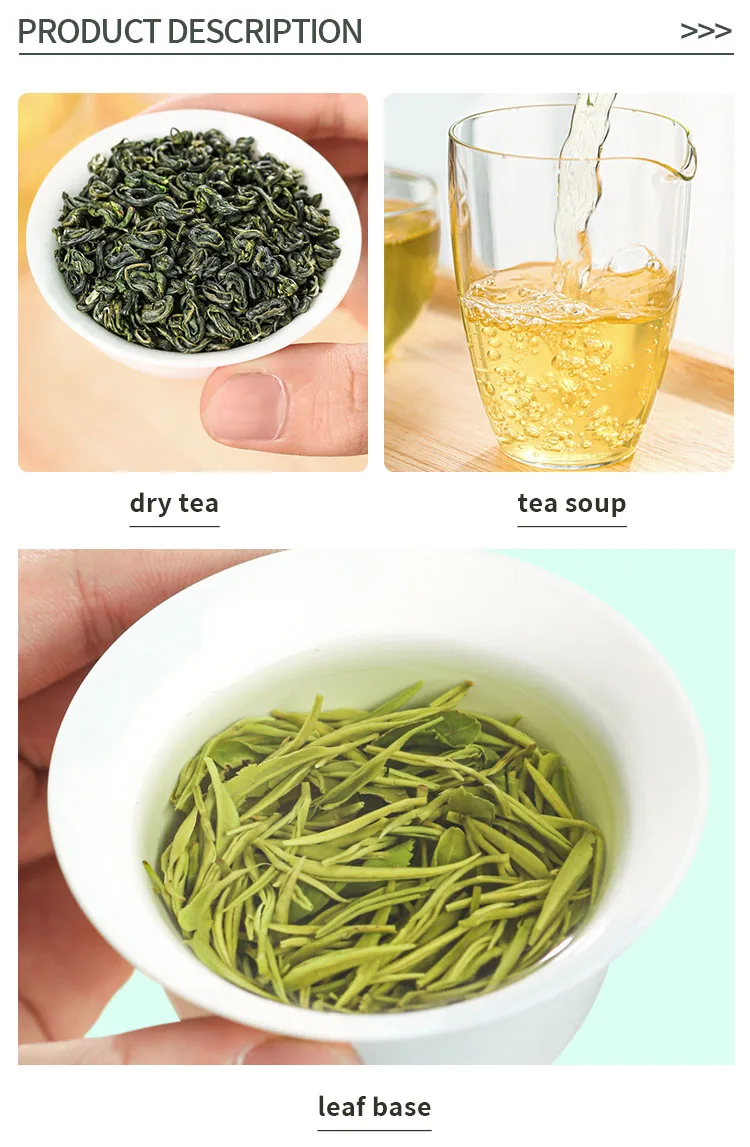 PRODUCT DESCRIPTION >>>

dry tea

tea soup

leaf base