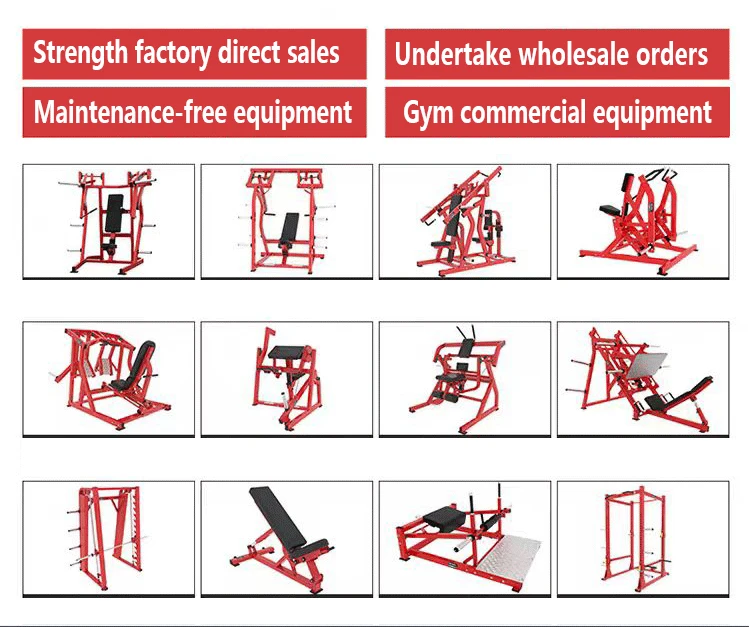 Strength factory direct sales

Undertake wholesale orders

Maintenance-free equipment

Gym commercial equipment