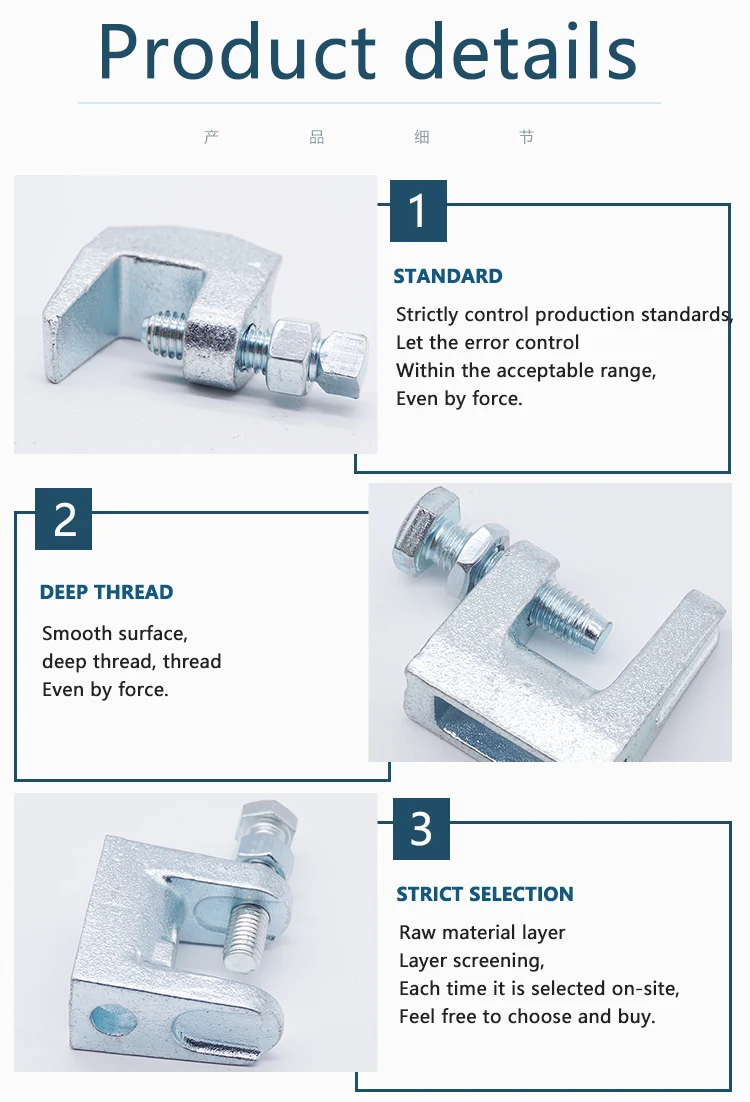 Product details

产 品 细 节

1

STANDARD

Strictly control production standards,
Let the error control
Within the acceptable range,
Even by force.

2

DEEP THREAD

Smooth surface,
deep thread, thread
Even by force.

3

STRICT SELECTION

Raw material layer
Layer screening,
Each time it is selected on-site,
Feel free to choose and buy.