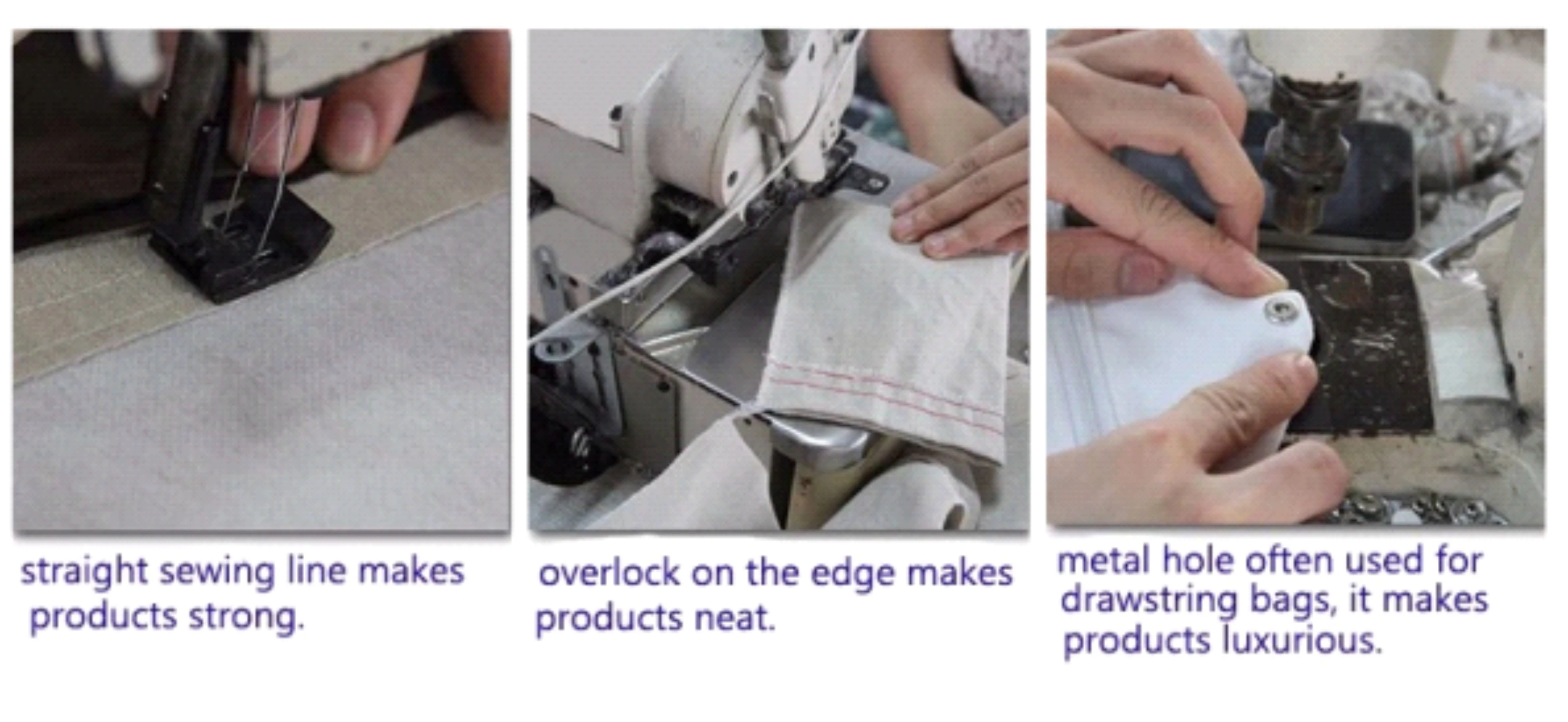 straight sewing line makes products strong.

overlock on the edge makes products neat.

metal hole often used for drawstring bags, it makes products luxurious.