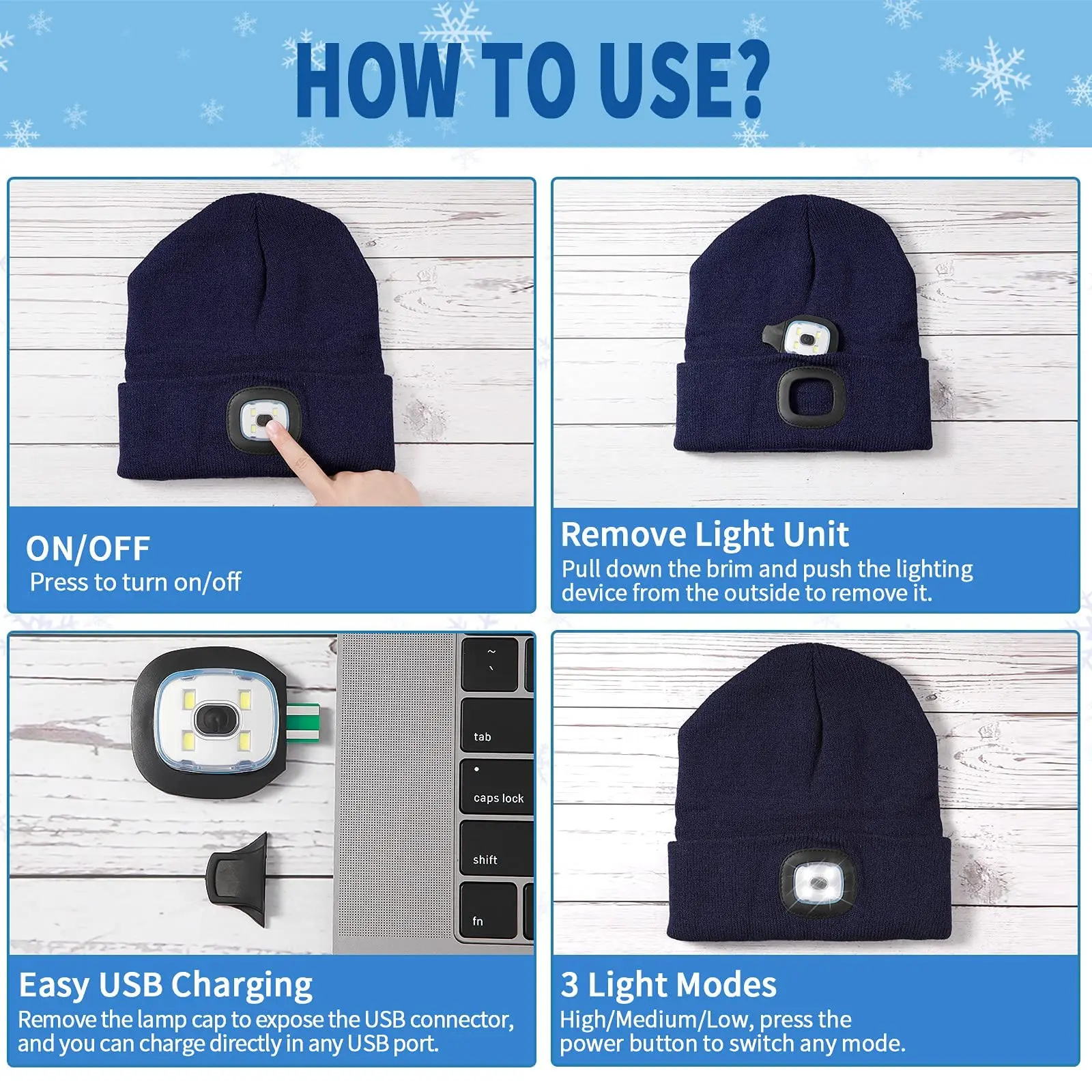 HOW TO USE?

ON/OFF
Press to turn on/off

Remove Light Unit
Pull down the brim and push the lighting device from the outside to remove it.

~
`
tab
caps lock
shift
fn

Easy USB Charging
Remove the lamp cap to expose the USB connector, and you can charge directly in any USB port.

3 Light Modes
High/Medium/Low, press the power button to switch any mode.