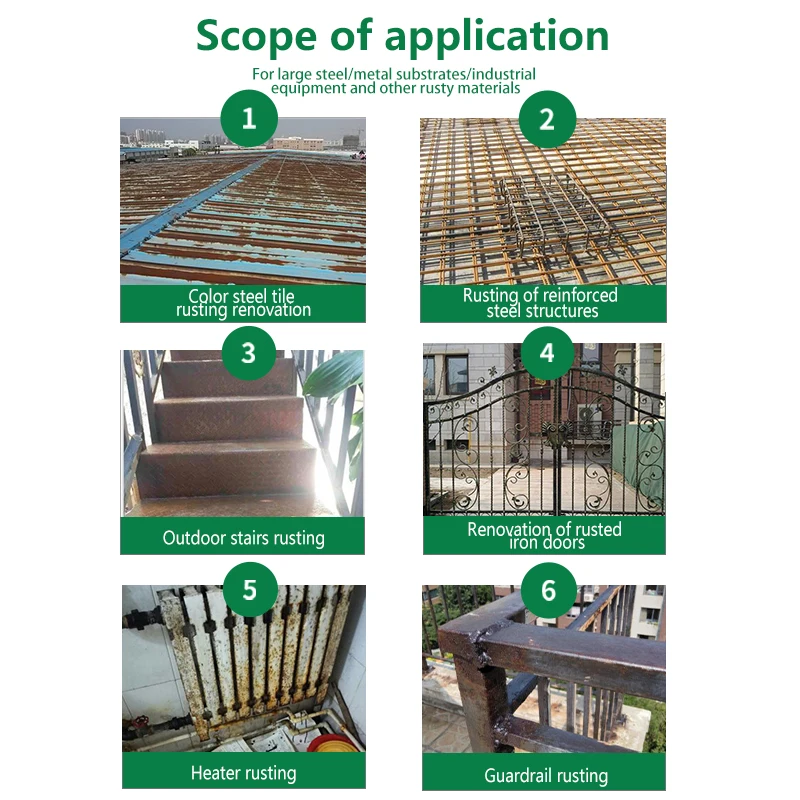 Scope of application

For large steel/metal substrates/industrial equipment and other rusty materials

1

Color steel tile rusting renovation

2

Rusting of reinforced steel structures

3

Outdoor stairs rusting

4

Renovation of rusted iron doors

5

Heater rusting

6

Guardrail rusting