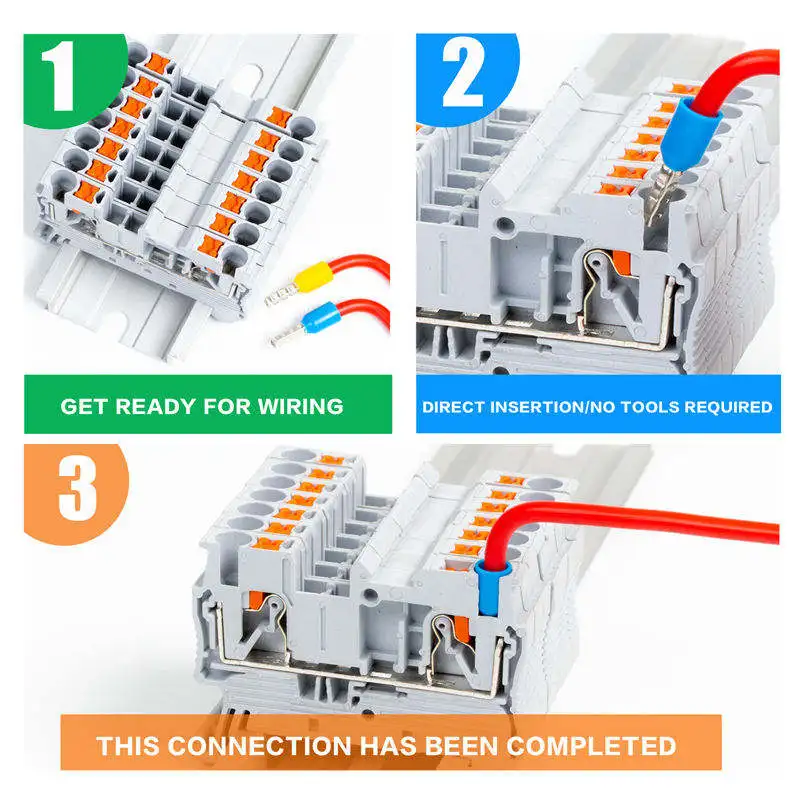 1

GET READY FOR WIRING

2

DIRECT INSERTION/NO TOOLS REQUIRED

3

THIS CONNECTION HAS BEEN COMPLETED