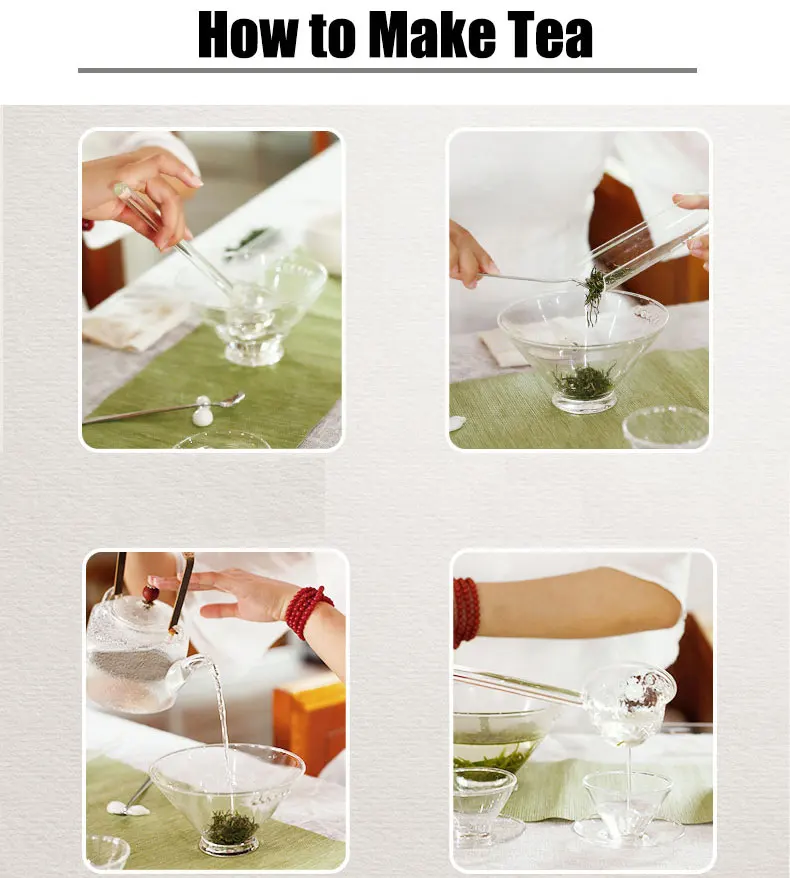 How to Make Tea