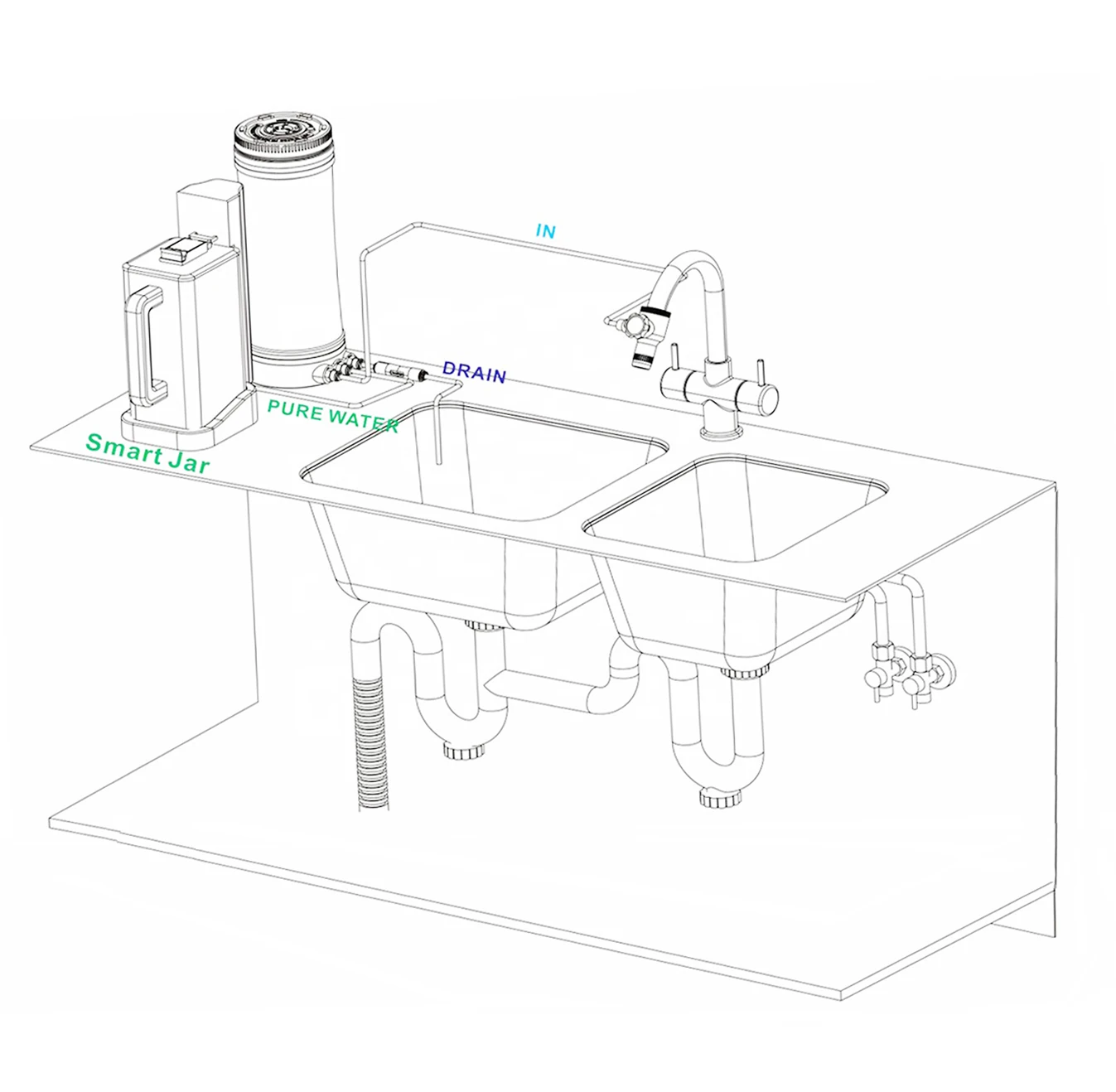 IN

DRAIN

PURE WATER

Smart Jar