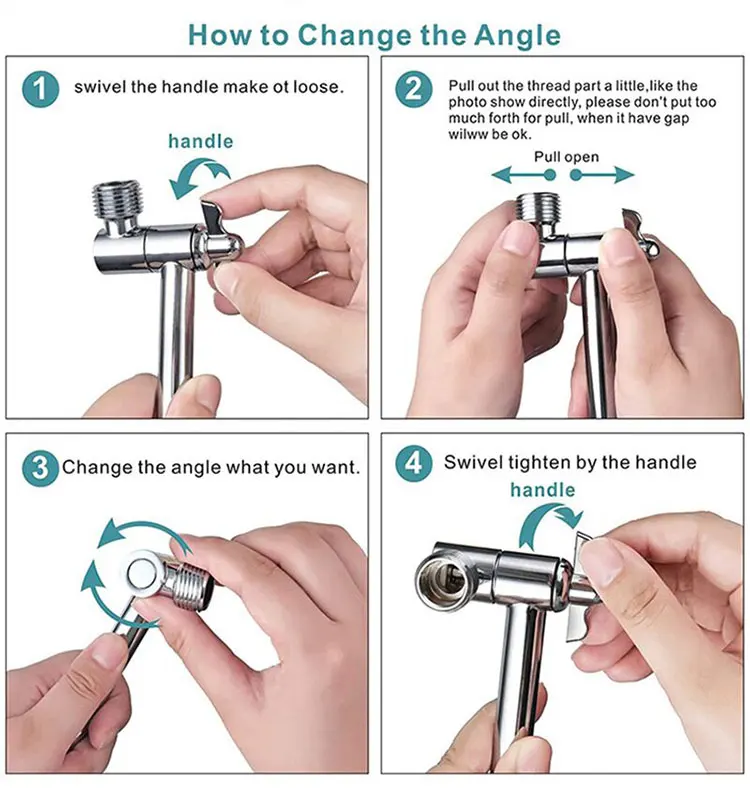 How to Change the Angle

1 swivel the handle make ot loose.

handle

2 Pull out the thread part a little,like the photo show directly, please don't put too much forth for pull, when it have gap wilww be ok.

Pull open

3 Change the angle what you want.

4 Swivel tighten by the handle

handle