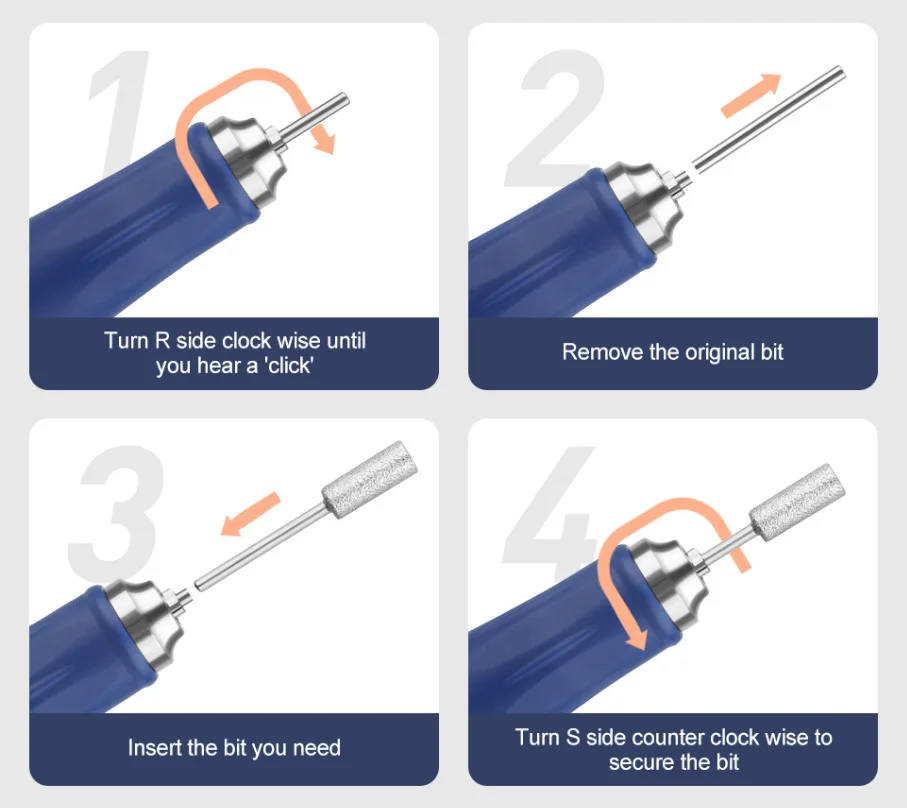 1
Turn R side clock wise until you hear a 'click'

2
Remove the original bit

3
Insert the bit you need

4
Turn S side counter clock wise to secure the bit