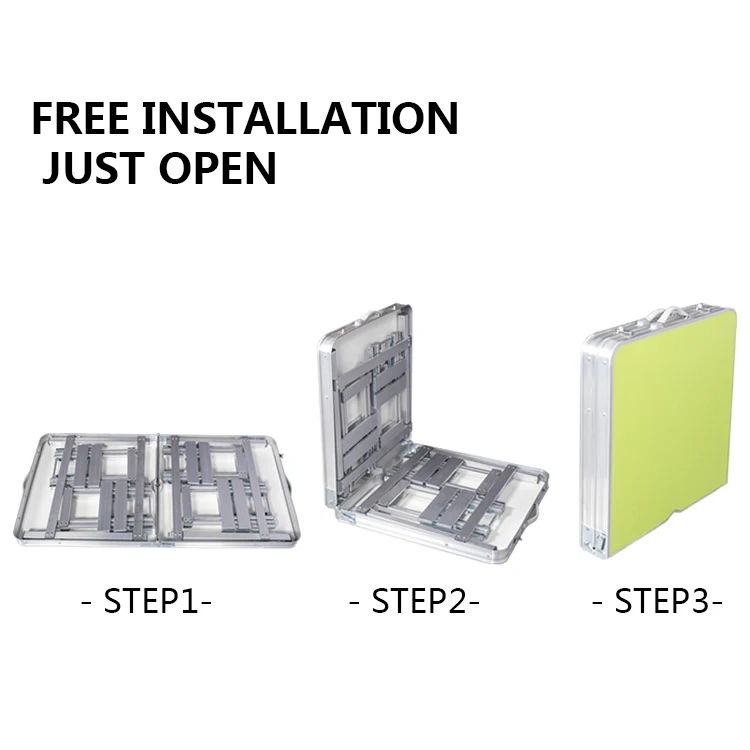 FREE INSTALLATION
JUST OPEN

- STEP1-

- STEP2-

- STEP3-