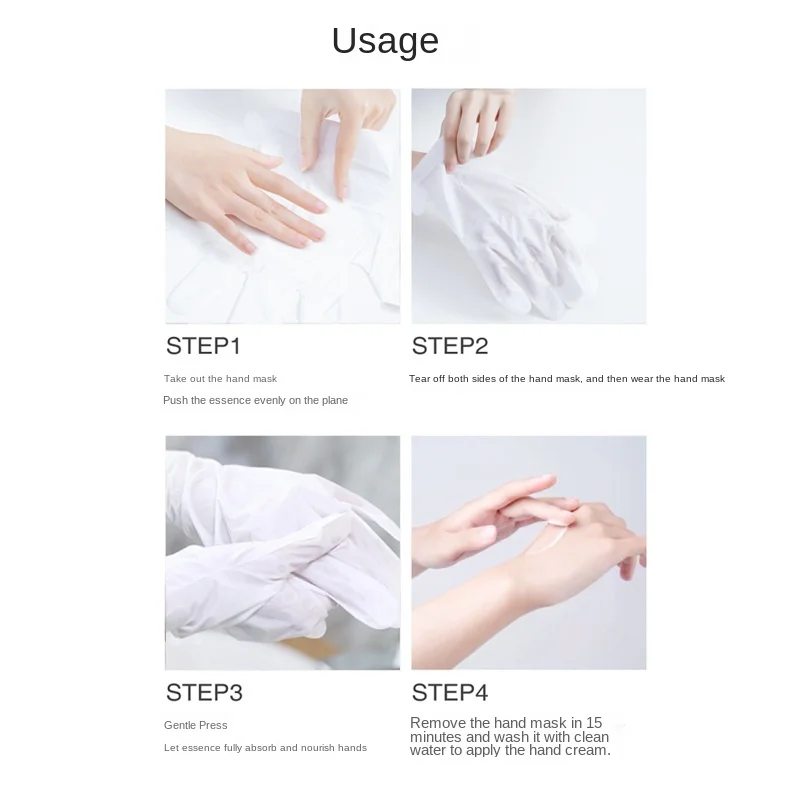 Usage

STEP1

Take out the hand mask

Push the essence evenly on the plane

STEP2

Tear off both sides of the hand mask, and then wear the hand mask

STEP3

Gentle Press

Let essence fully absorb and nourish hands

STEP4

Remove the hand mask in 15 minutes and wash it with clean water to apply the hand cream.