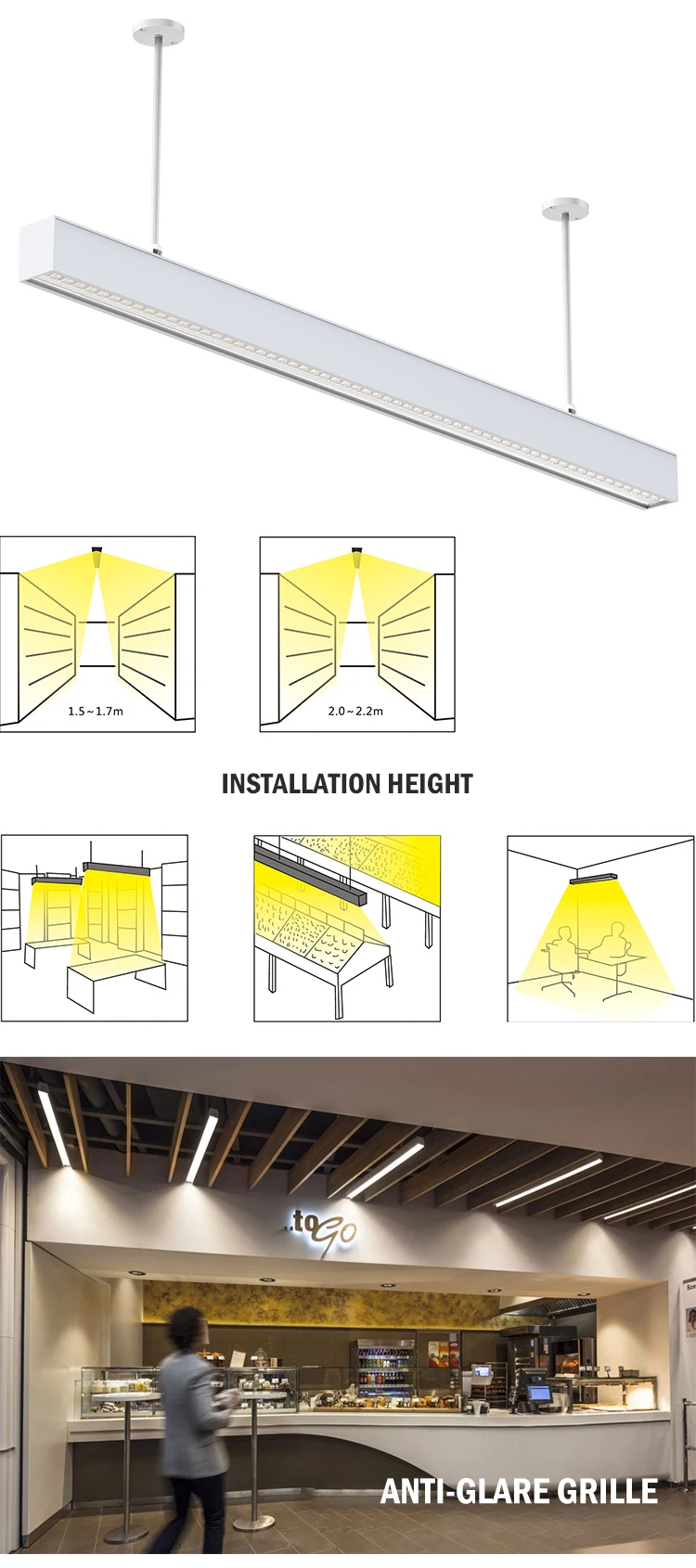 1.5～1.7m

2.0～2.2m

INSTALLATION HEIGHT

.toGo

ANTI-GLARE GRILLE