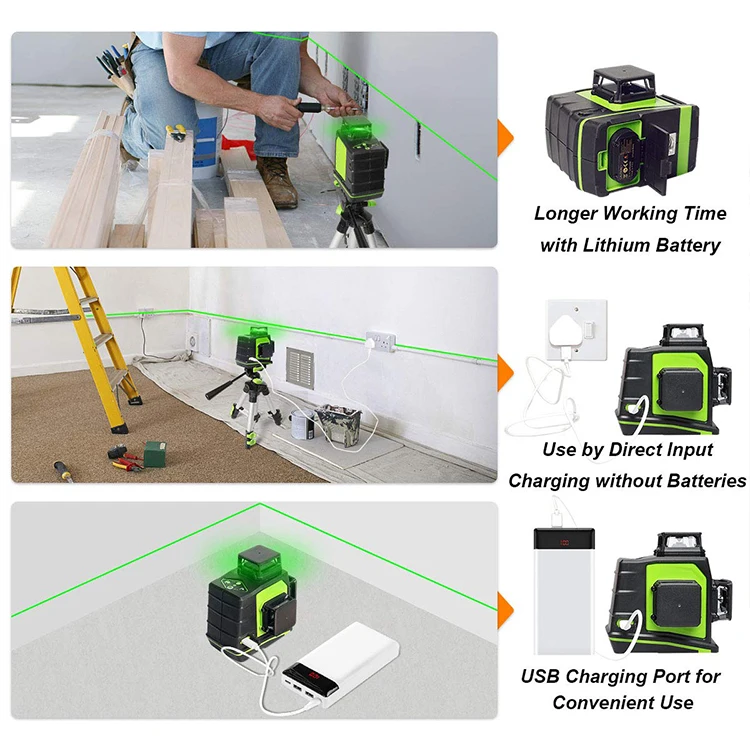 Longer Working Time with Lithium Battery

Use by Direct Input Charging without Batteries

USB Charging Port for Convenient Use