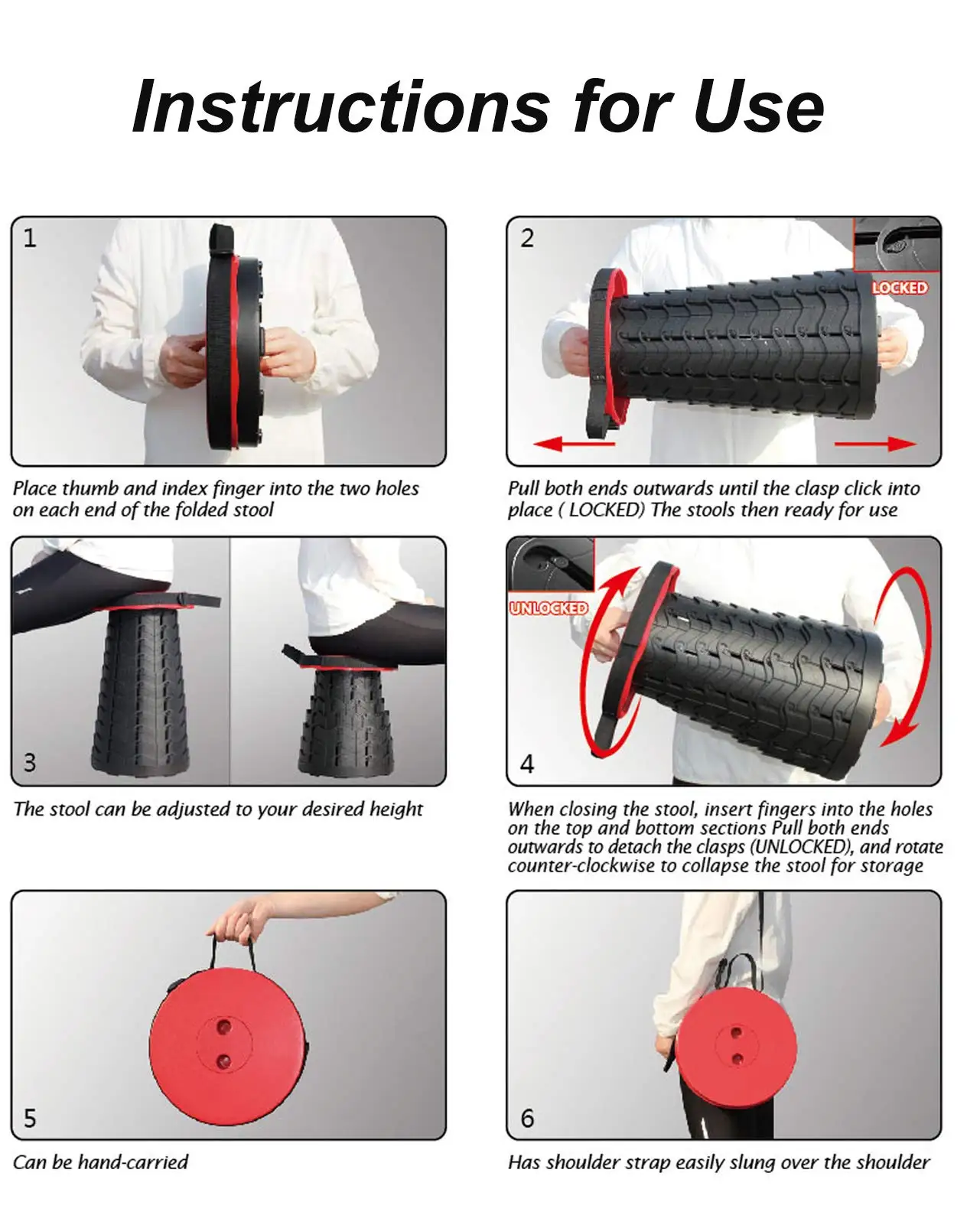 Instructions for Use

1

Place thumb and index finger into the two holes on each end of the folded stool

2

LOCKED

Pull both ends outwards until the clasp click into place ( LOCKED) The stools then ready for use

3

The stool can be adjusted to your desired height

UNLOCKED

4

When closing the stool, insert fingers into the holes on the top and bottom sections Pull both ends outwards to detach the clasps (UNLOCKED), and rotate counter-clockwise to collapse the stool for storage

5

Can be hand-carried

6

Has shoulder strap easily slung over the shoulder