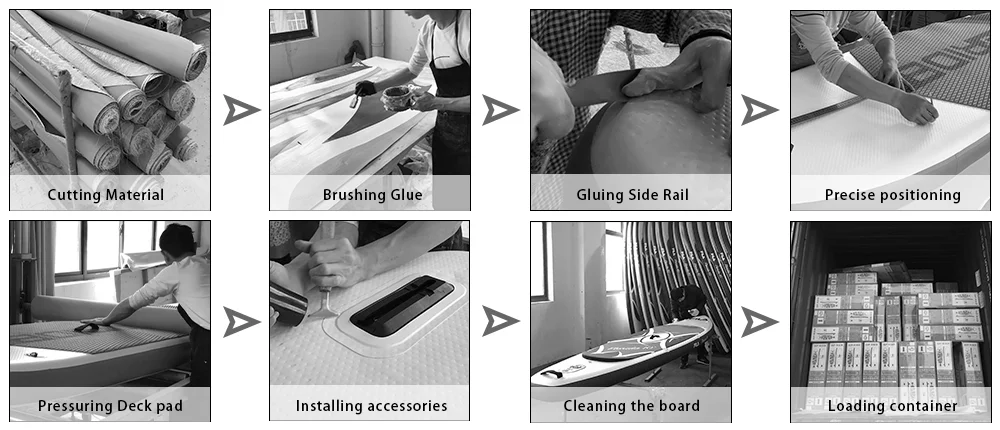 Cutting Material

Brushing Glue

Gluing Side Rail

Precise positioning

Pressuring Deck pad

Installing accessories

Cleaning the board

Loading container