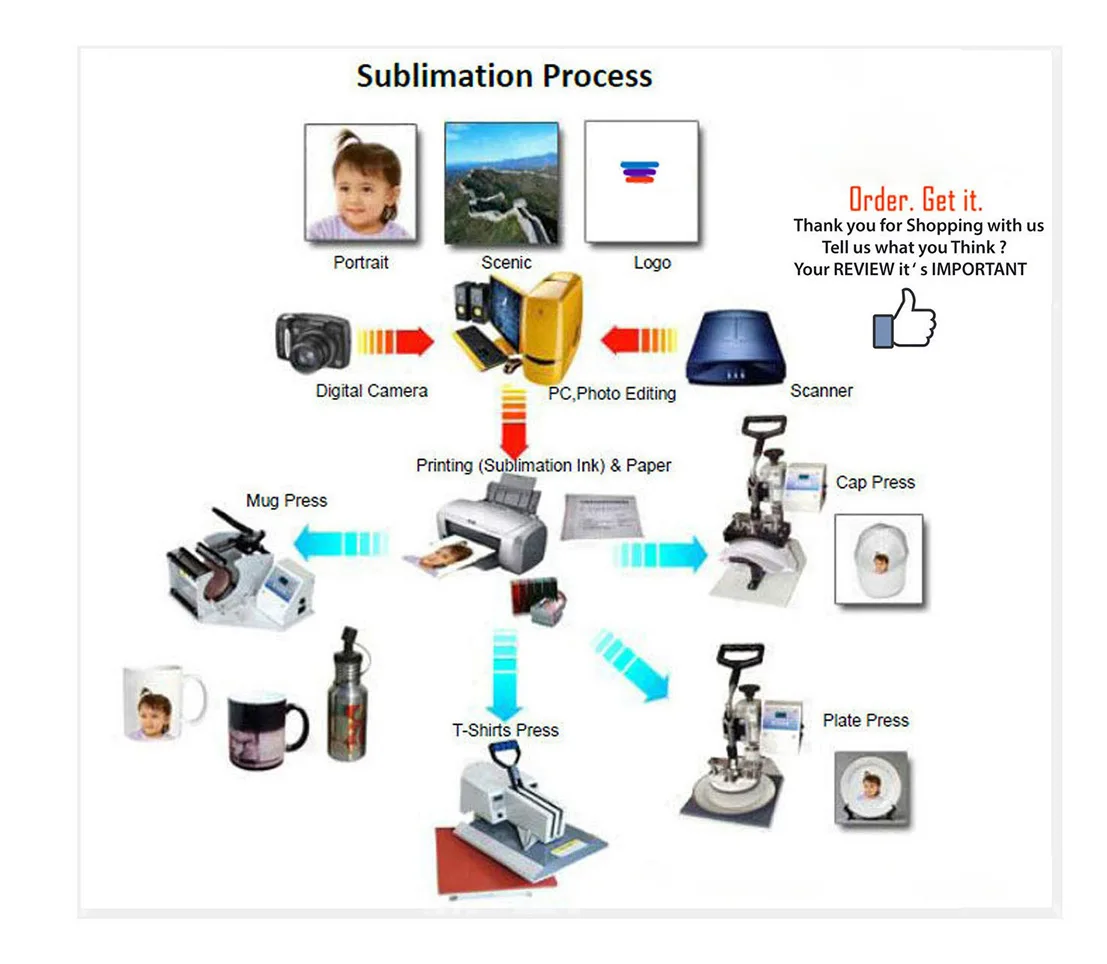 Sublimation Process

Portrait

Scenic

Logo

Order. Get it.

Thank you for Shopping with us
Tell us what you Think ?
Your REVIEW it ' s IMPORTANT

Digital Camera

PC,Photo Editing

Scanner

Printing (Sublimation Ink) & Paper

Mug Press

Cap Press

T-Shirts Press

Plate Press