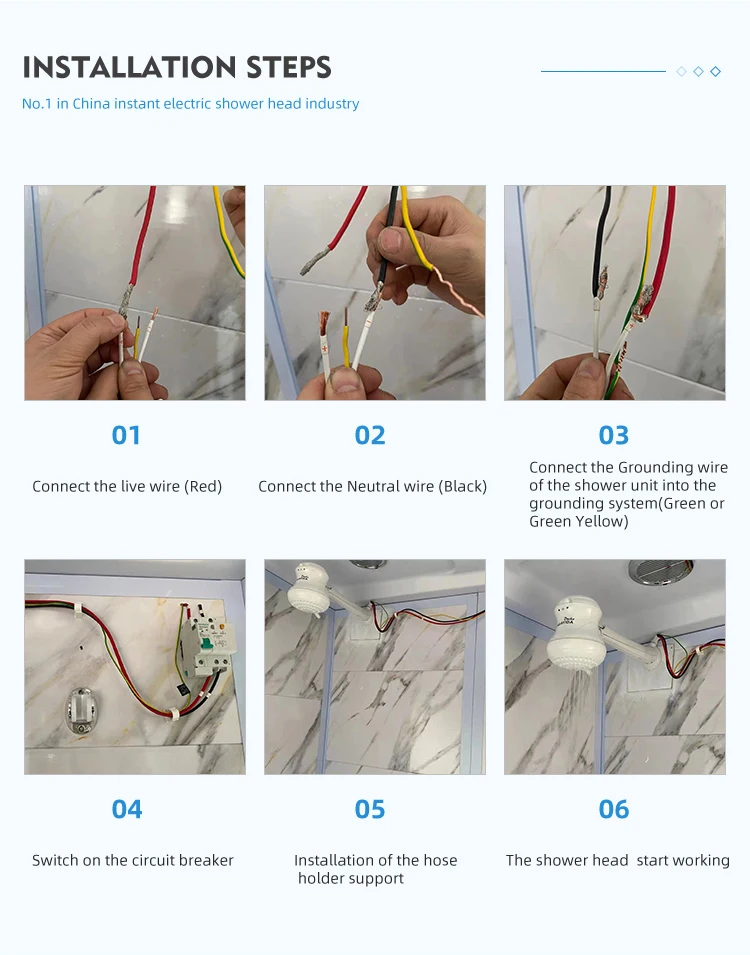 INSTALLATION STEPS

No.1 in China instant electric shower head industry

01

Connect the live wire (Red)

02

Connect the Neutral wire (Black)

03

Connect the Grounding wire of the shower unit into the grounding system(Green or Green Yellow)

04

Switch on the circuit breaker

05

Installation of the hose holder support

06

The shower head start working