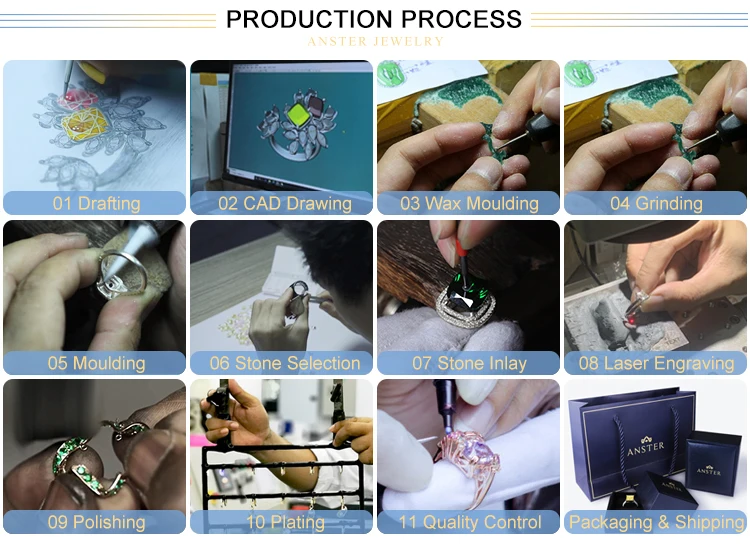 PRODUCTION PROCESS
ANSTER JEWELRY

01 Drafting

02 CAD Drawing

03 Wax Moulding

04 Grinding

05 Moulding

06 Stone Selection

07 Stone Inlay

08 Laser Engraving

09 Polishing

10 Plating

11 Quality Control

ANSTER
ANSTER
ANSTER
Packaging & Shipping