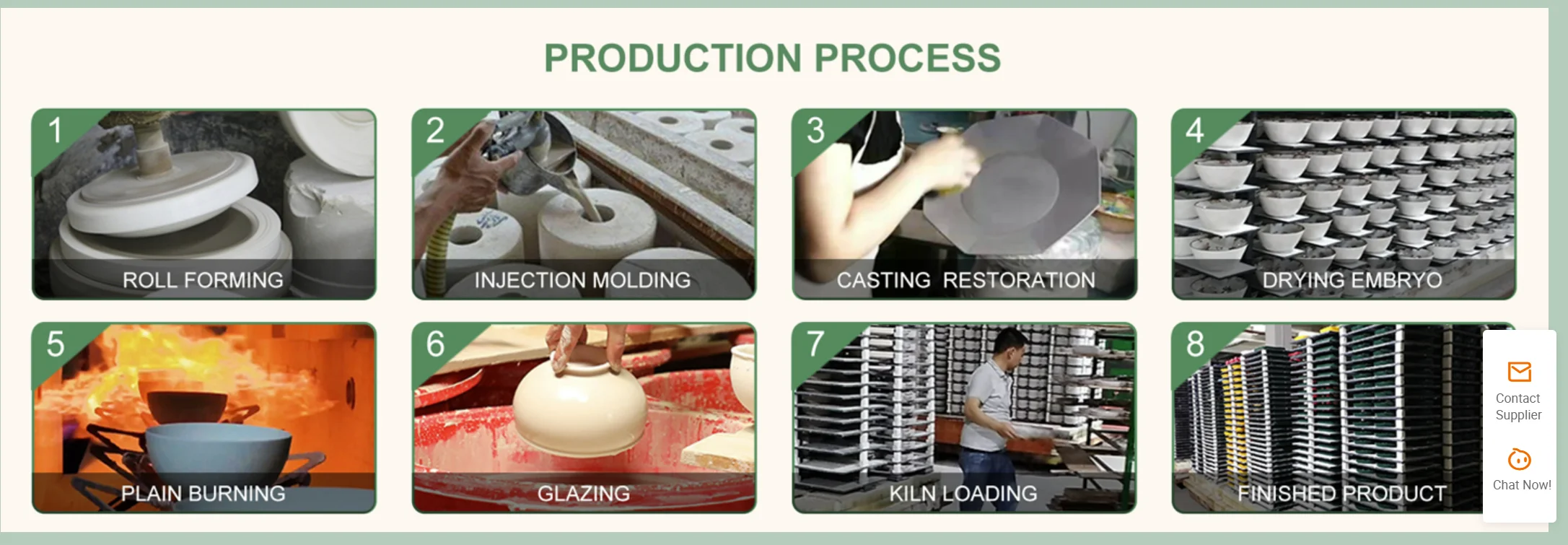 PRODUCTION PROCESS

1
ROLL FORMING

2
INJECTION MOLDING

3
CASTING RESTORATION

4
DRYING EMBRYO

5
PLAIN BURNING

6
GLAZING

7
KILN LOADING

8
FINISHED PRODUCT

Contact Supplier

Chat Now!