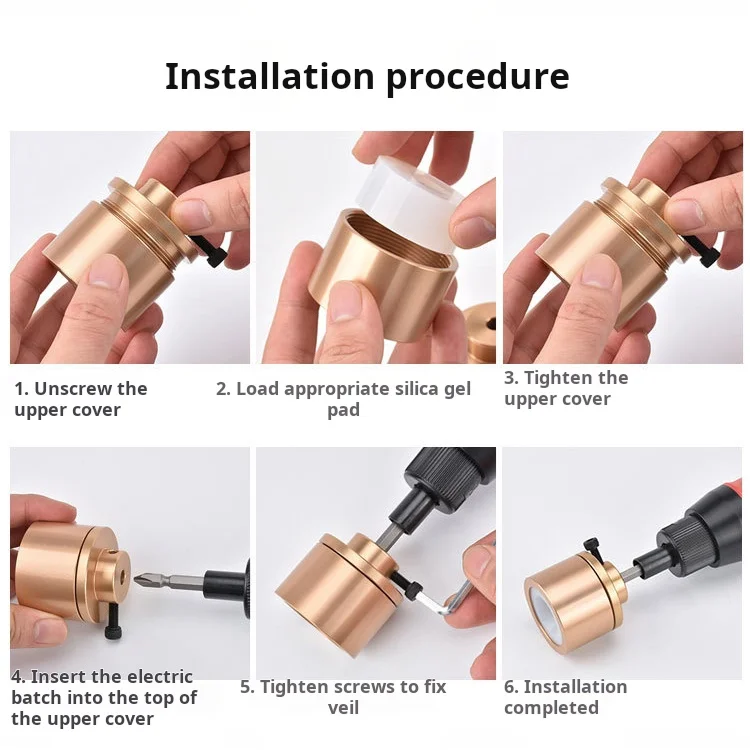 Installation procedure

1. Unscrew the upper cover

2. Load appropriate silica gel pad

3. Tighten the upper cover

4. Insert the electric batch into the top of the upper cover

5. Tighten screws to fix veil

6. Installation completed