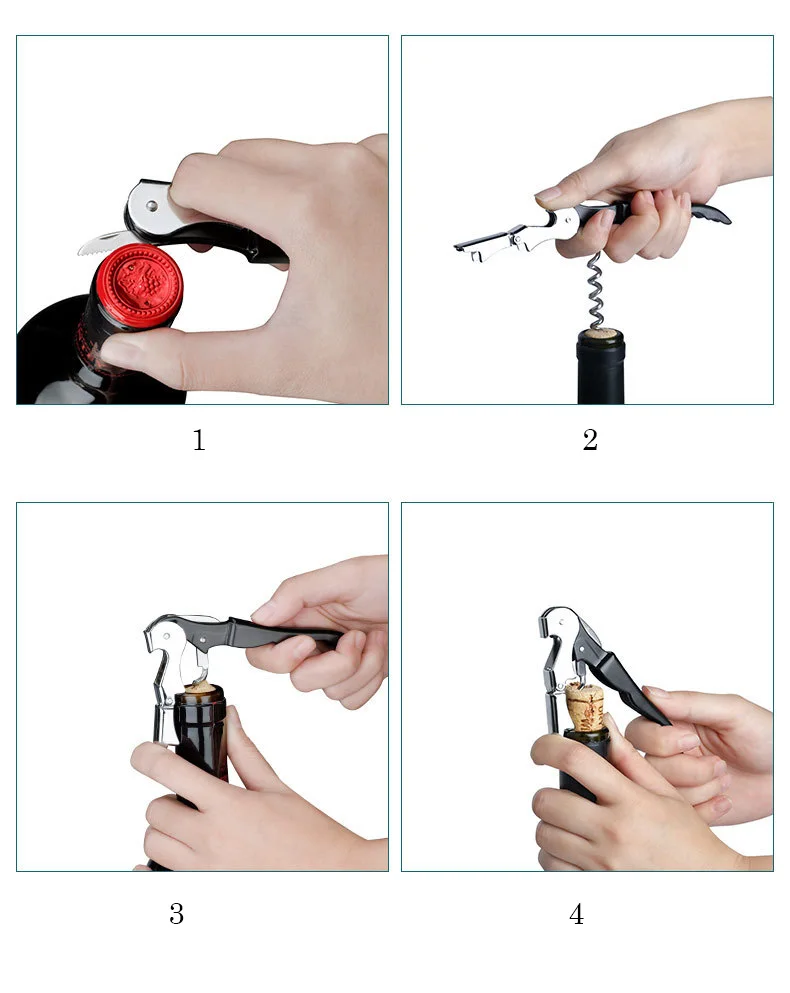 1

2

3

4