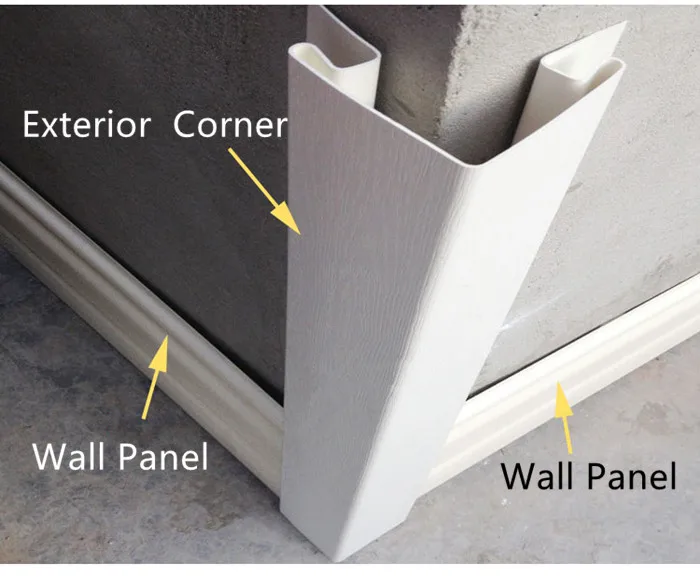 Exterior Corner

Wall Panel

Wall Panel