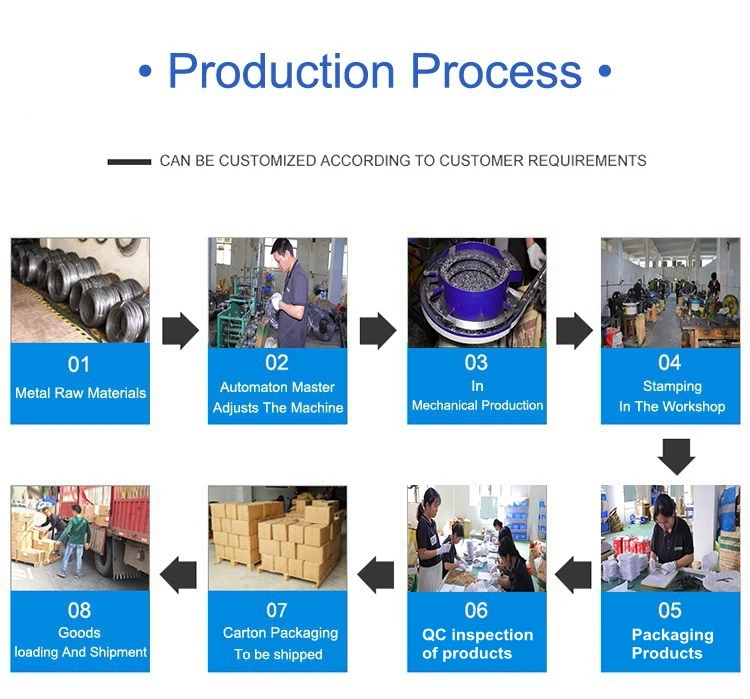 • Production Process •

CAN BE CUSTOMIZED ACCORDING TO CUSTOMER REQUIREMENTS

01
Metal Raw Materials

02
Automaton Master
Adjusts The Machine

03
In
Mechanical Production

04
Stamping
In The Workshop

05
Packaging
Products

06
QC inspection
of products

07
Carton Packaging
To be shipped

08
Goods
loading And Shipment