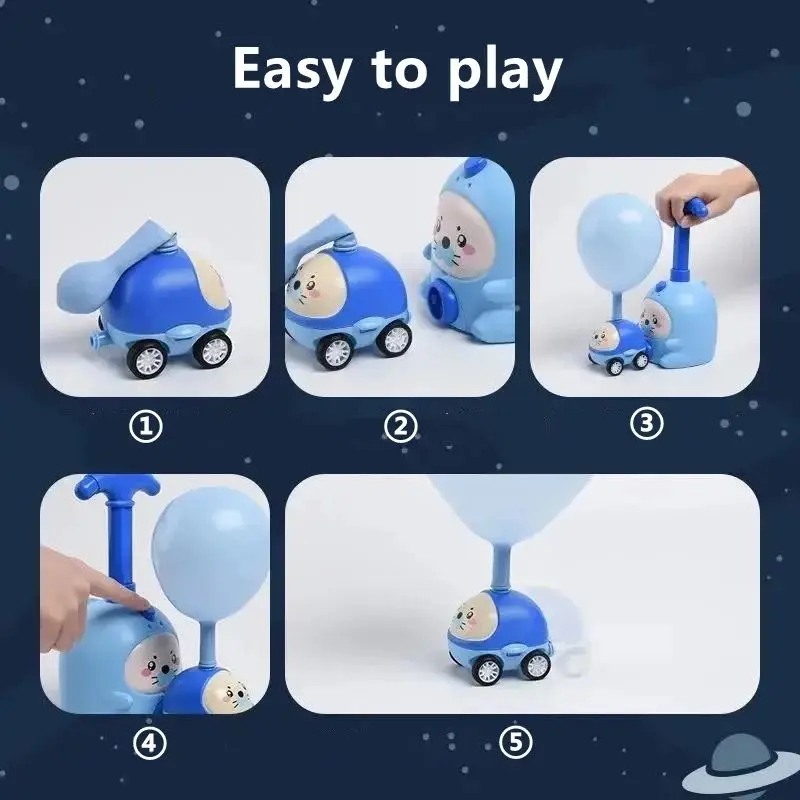 Easy to play

①

②

③

④

⑤