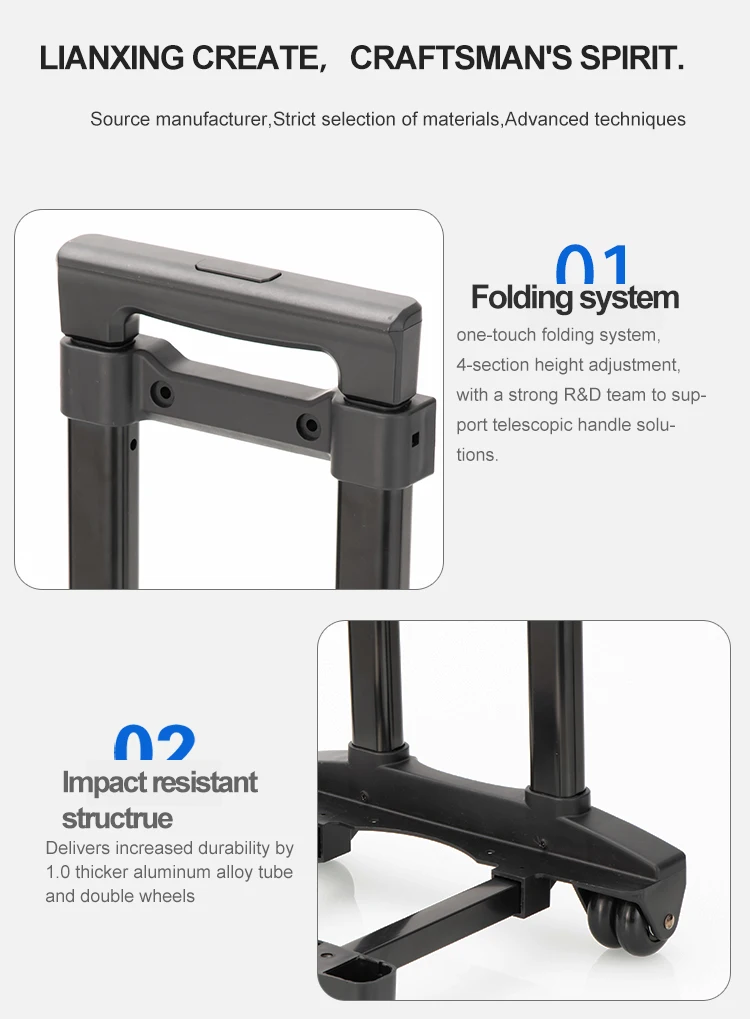 LIANXING CREATE, CRAFTSMAN'S SPIRIT.

Source manufacturer,Strict selection of materials,Advanced techniques

01

Folding system

one-touch folding system, 4-section height adjustment, with a strong R&D team to support telescopic handle solutions.

02

Impact resistant structrue

Delivers increased durability by 1.0 thicker aluminum alloy tube and double wheels