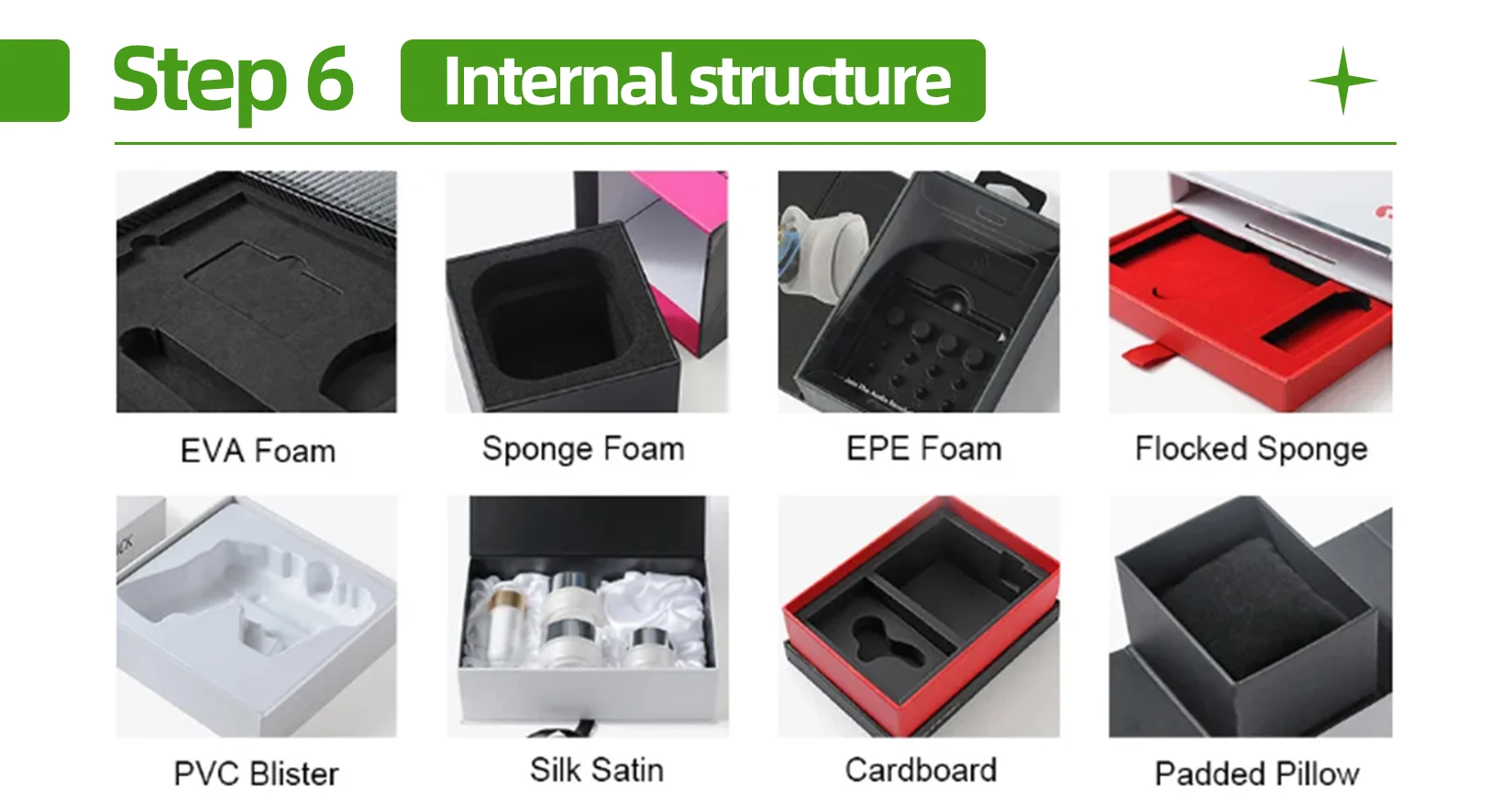 Step 6 Internal structure

EVA Foam

Sponge Foam

EPE Foam

Flocked Sponge

PVC Blister

Silk Satin

Cardboard

Padded Pillow