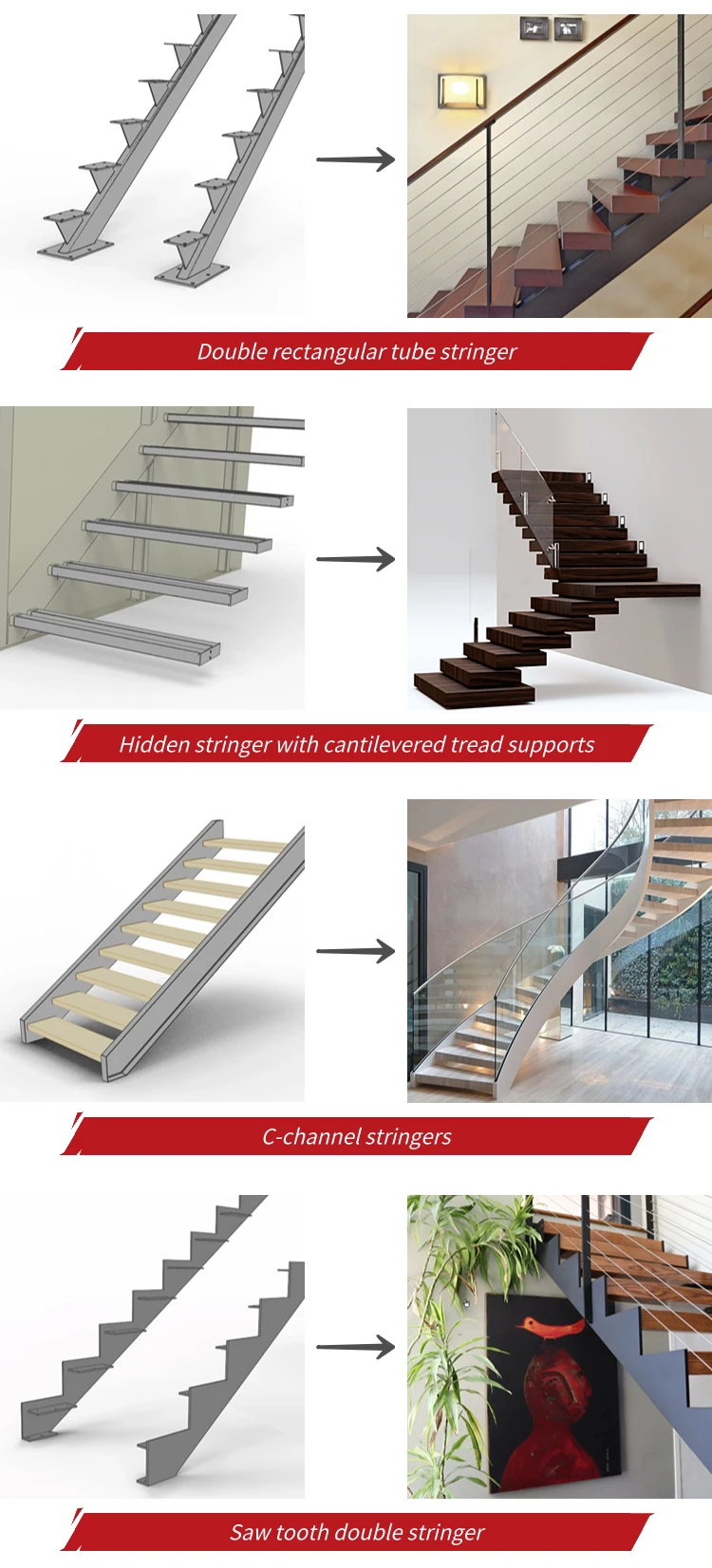 Double rectangular tube stringer

Hidden stringer with cantilevered tread supports

C-channel stringers

Saw tooth double stringer