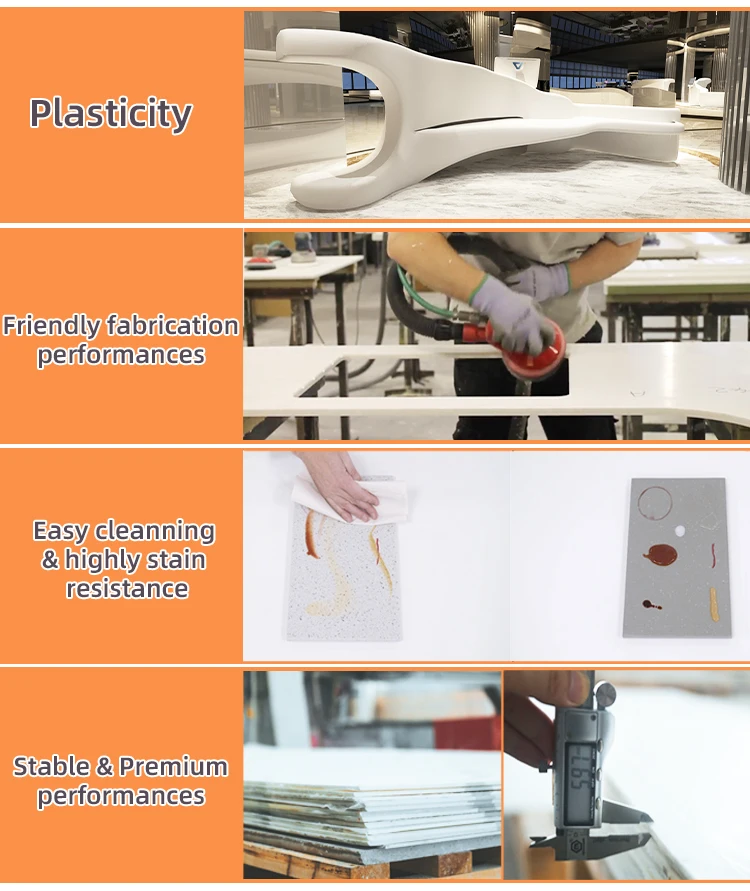 Plasticity

Friendly fabrication performances

Easy cleanning & highly stain resistance

Stable & Premium performances

11.65