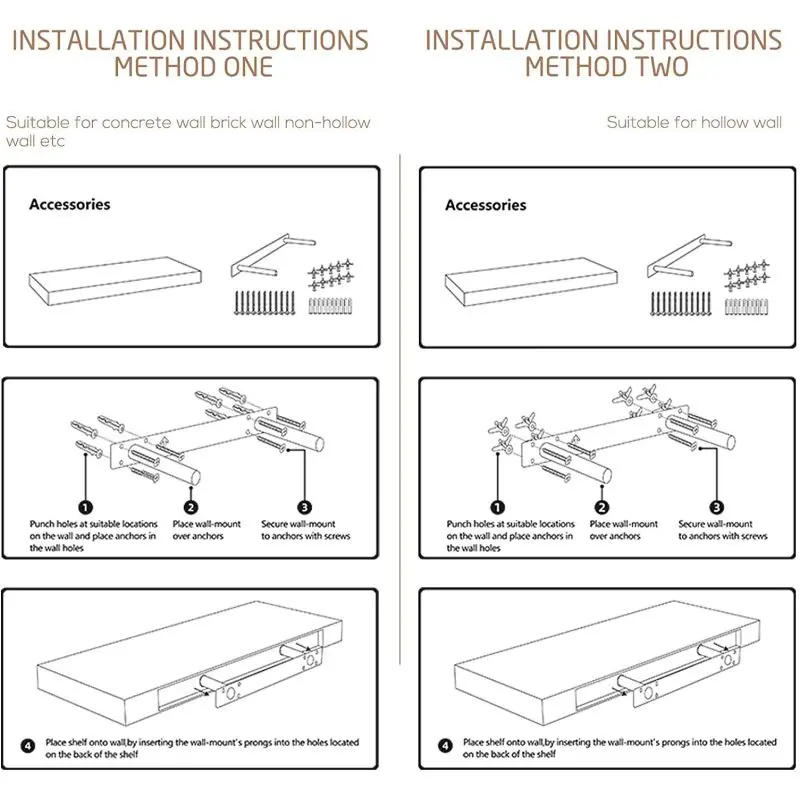 INSTALLATION INSTRUCTIONS
METHOD ONE

Suitable for concrete wall brick wall non-hollow wall etc

Accessories

1
Punch holes at suitable locations on the wall and place anchors in the wall holes

2
Place wall-mount over anchors

3
Secure wall-mount to anchors with screws

4
Place shelf onto wall,by inserting the wall-mount's prongs into the holes located on the back of the shelf

INSTALLATION INSTRUCTIONS
METHOD TWO

Suitable for hollow wall

Accessories

1
Punch holes at suitable locations on the wall and place anchors in the wall holes

2
Place wall-mount over anchors

3
Secure wall-mount to anchors with screws

4
Place shelf onto wall,by inserting the wall-mount's prongs into the holes located on the back of the shelf