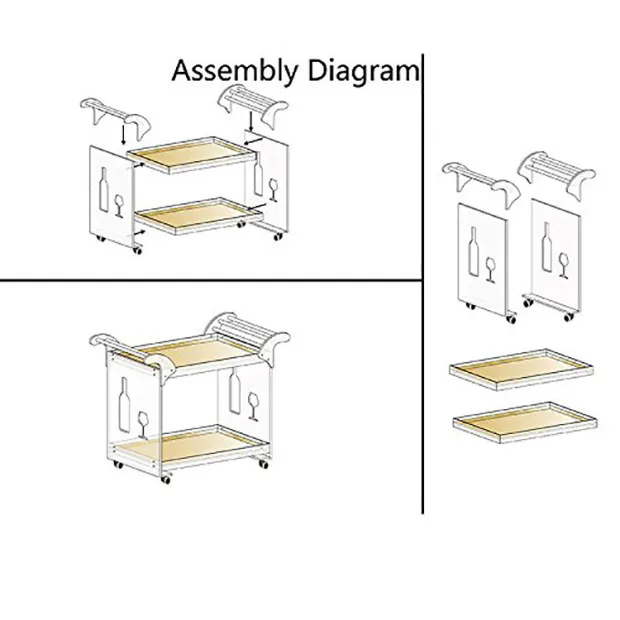 Assembly Diagram