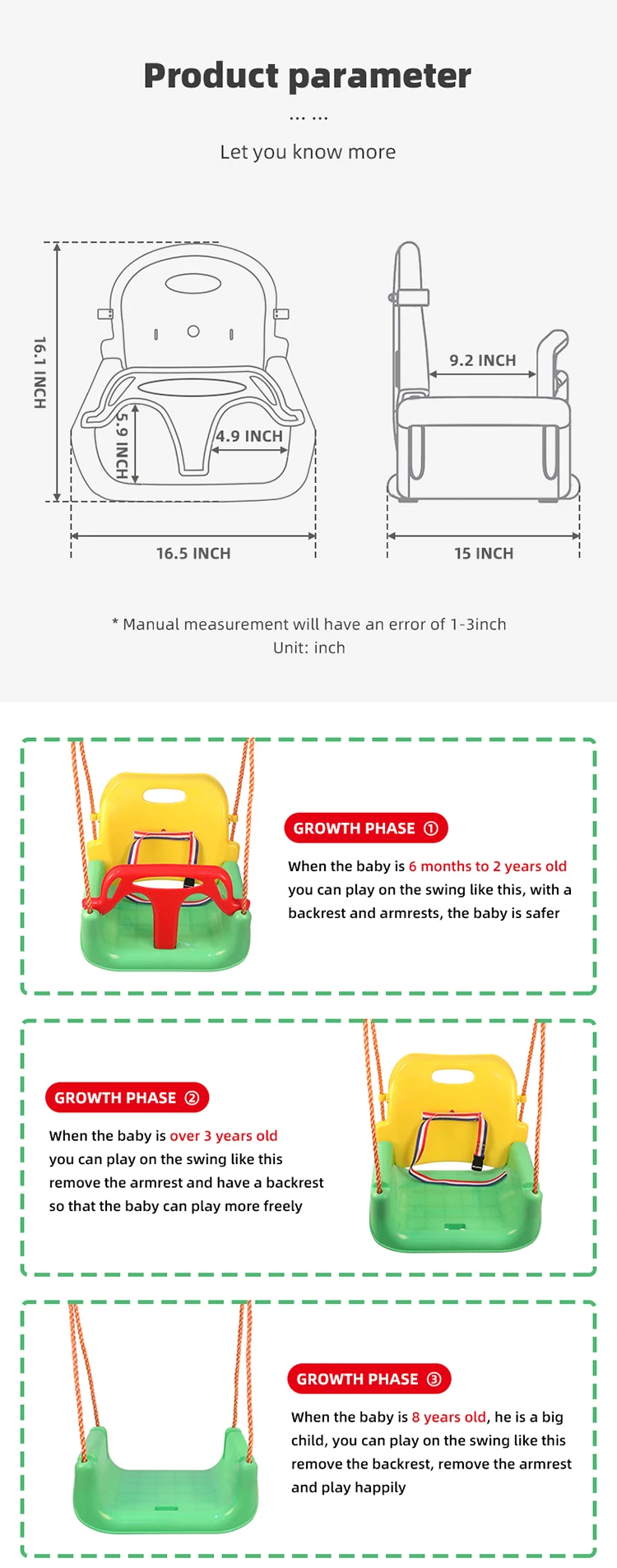 Product parameter

... ...

Let you know more

16.1 INCH

5.9 INCH

4.9 INCH

16.5 INCH

9.2 INCH

15 INCH

* Manual measurement will have an error of 1-3inch
Unit: inch

GROWTH PHASE ①

When the baby is 6 months to 2 years old you can play on the swing like this, with a backrest and armrests, the baby is safer

GROWTH PHASE ②

When the baby is over 3 years old you can play on the swing like this remove the armrest and have a backrest so that the baby can play more freely

GROWTH PHASE ③

When the baby is 8 years old, he is a big child, you can play on the swing like this remove the backrest, remove the armrest and play happily