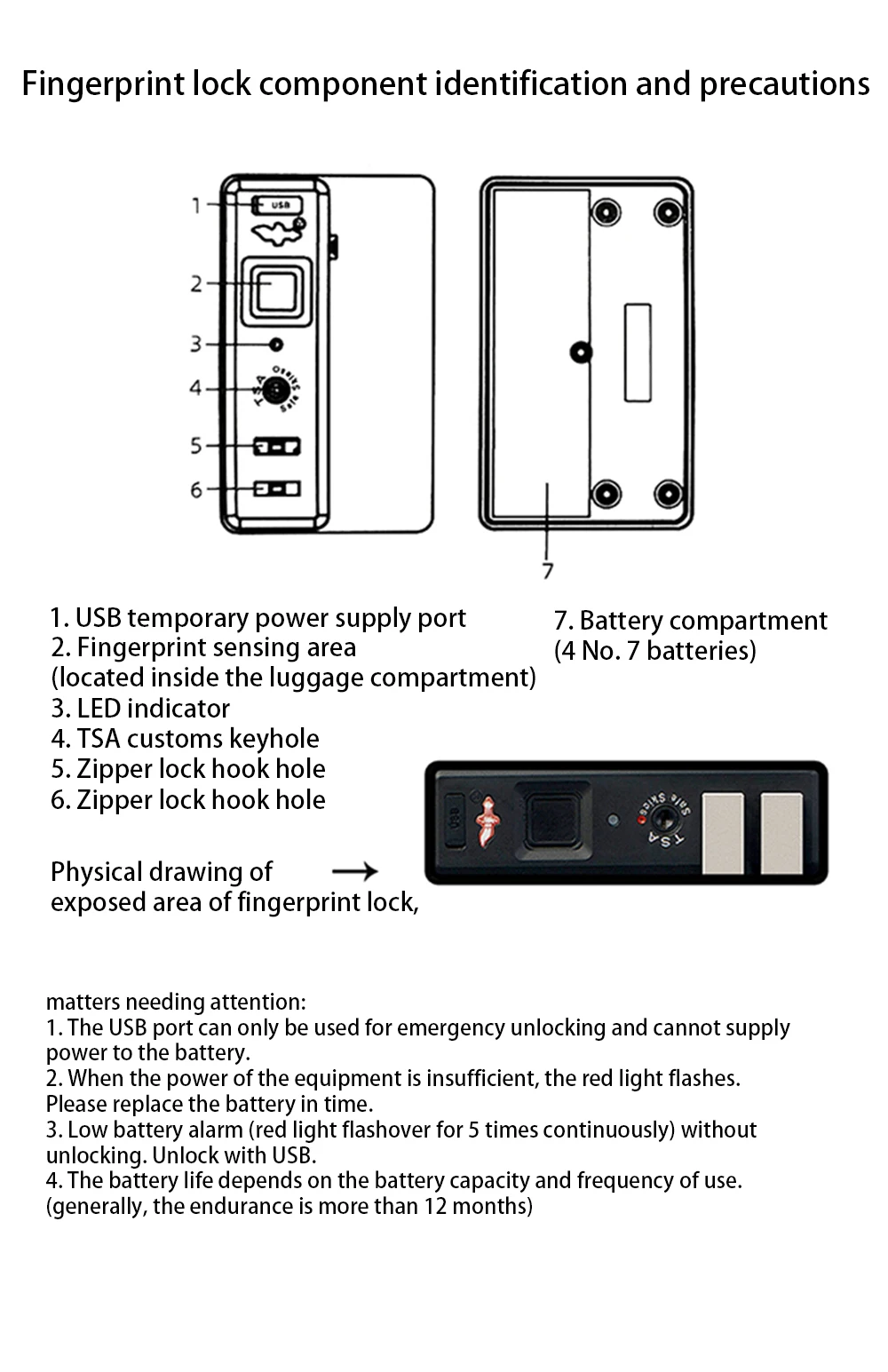 Fingerprint lock component identification and precautions

1
USB
2
3
4
TSA
Safe Skies
5
6
7

1. USB temporary power supply port
2. Fingerprint sensing area
(located inside the luggage compartment)
3. LED indicator
4. TSA customs keyhole
5. Zipper lock hook hole
6. Zipper lock hook hole

7. Battery compartment
(4 No. 7 batteries)

Physical drawing of exposed area of fingerprint lock, →

USB
Safe Skies
TSA

matters needing attention:
1. The USB port can only be used for emergency unlocking and cannot supply power to the battery.
2. When the power of the equipment is insufficient, the red light flashes. Please replace the battery in time.
3. Low battery alarm (red light flashover for 5 times continuously) without unlocking. Unlock with USB.
4. The battery life depends on the battery capacity and frequency of use. (generally, the endurance is more than 12 months)