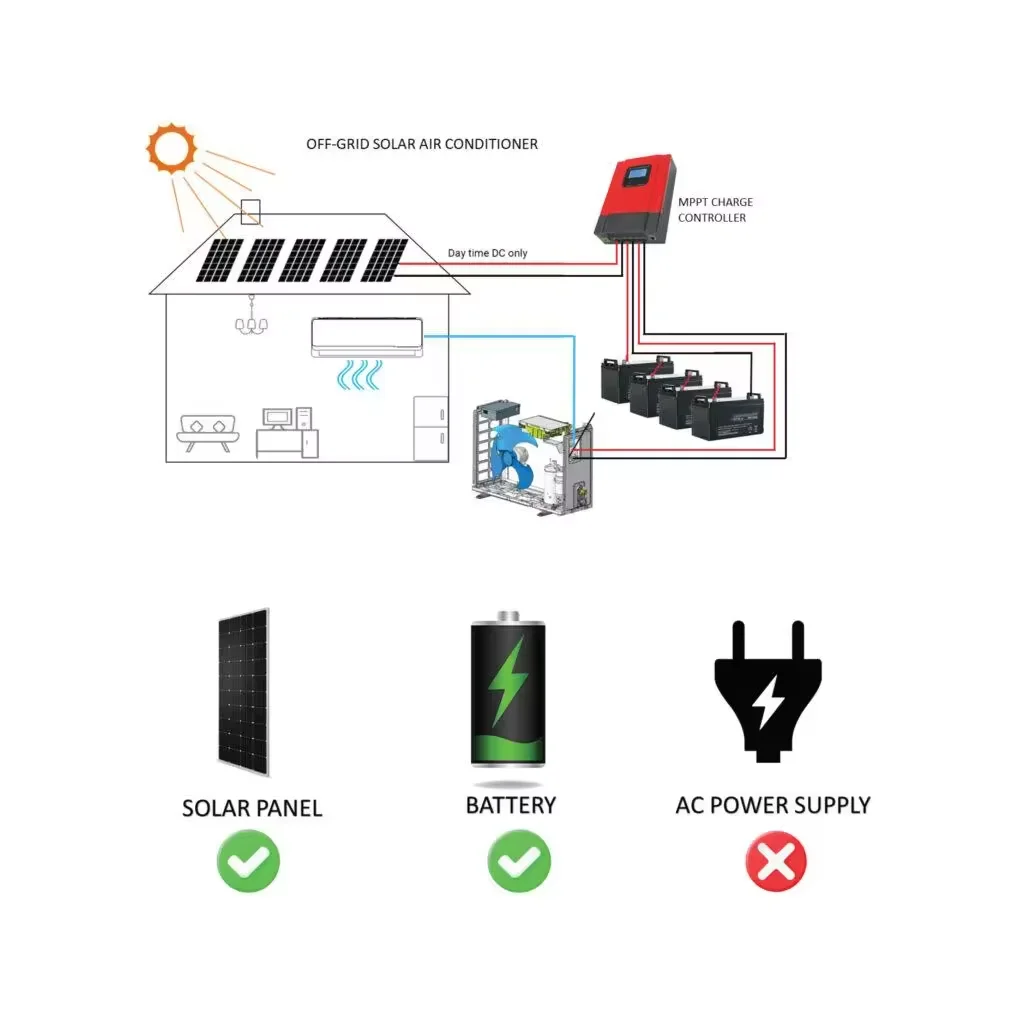 OFF-GRID SOLAR AIR CONDITIONER

MPPT CHARGE CONTROLLER

Day time DC only

SOLAR PANEL

BATTERY

AC POWER SUPPLY