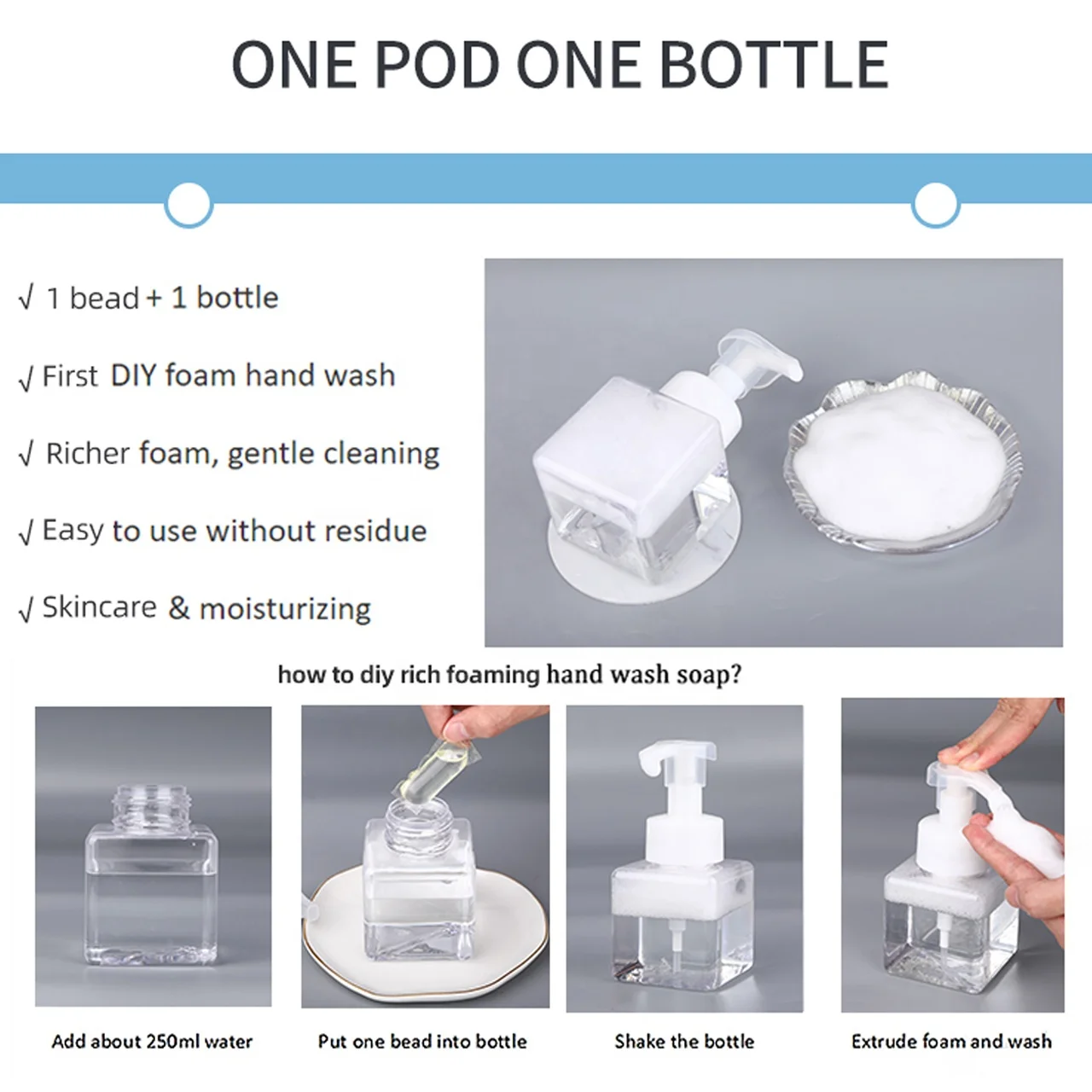 ONE POD ONE BOTTLE

√ 1 bead + 1 bottle

√ First DIY foam hand wash

√ Richer foam, gentle cleaning

√ Easy to use without residue

√ Skincare & moisturizing

how to diy rich foaming hand wash soap?

Add about 250ml water

Put one bead into bottle

Shake the bottle

Extrude foam and wash