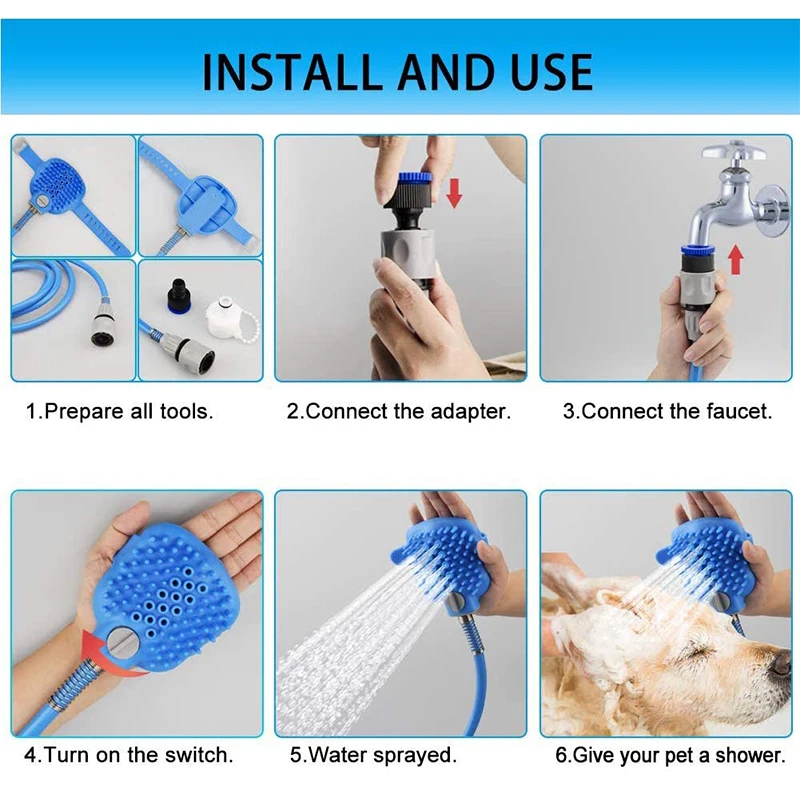 INSTALL AND USE

1.Prepare all tools.

2.Connect the adapter.

3.Connect the faucet.

4.Turn on the switch.

5.Water sprayed.

6.Give your pet a shower.