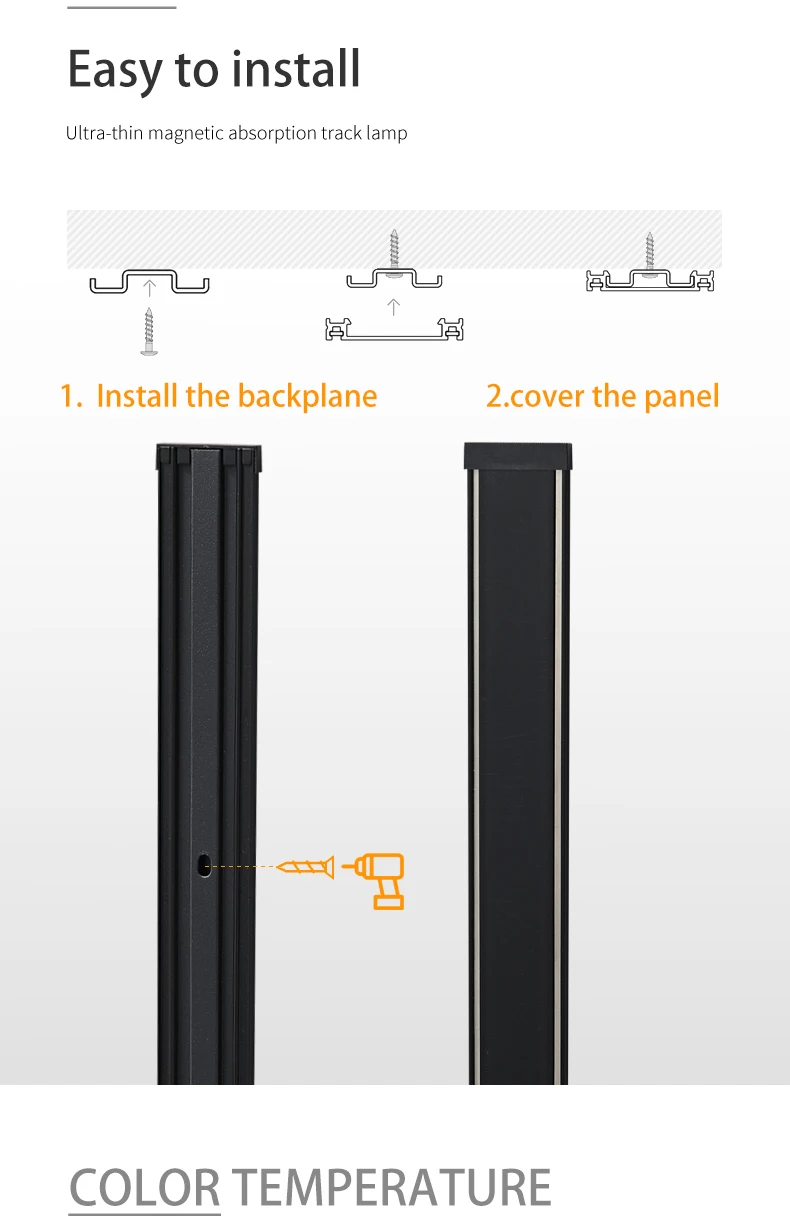 Easy to install

Ultra-thin magnetic absorption track lamp

1. Install the backplane

2.cover the panel

COLOR TEMPERATURE