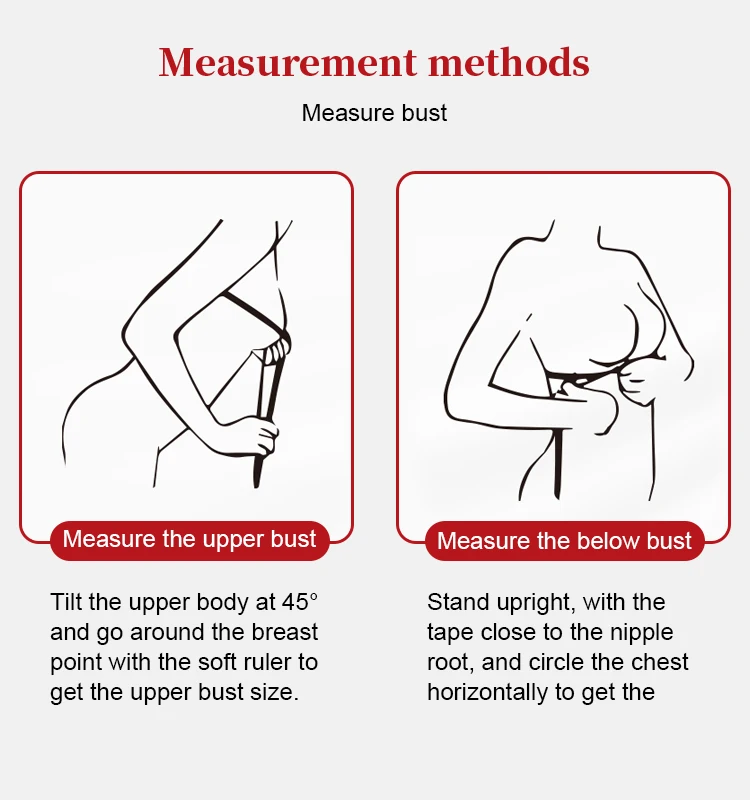 Measurement methods

Measure bust

Measure the upper bust

Tilt the upper body at 45° and go around the breast point with the soft ruler to get the upper bust size.

Measure the below bust

Stand upright, with the tape close to the nipple root, and circle the chest horizontally to get the