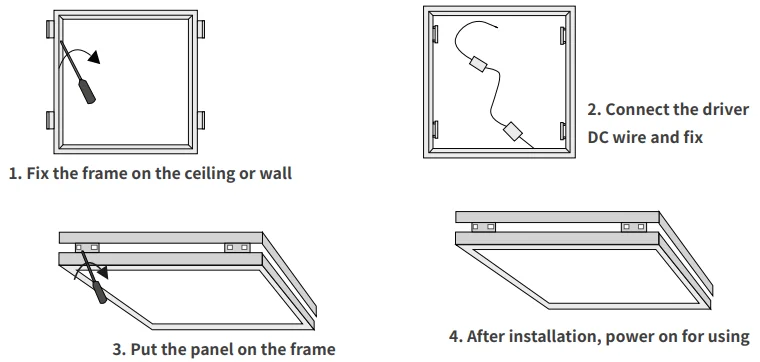 1. Fix the frame on the ceiling or wall

2. Connect the driver DC wire and fix

3. Put the panel on the frame

4. After installation, power on for using