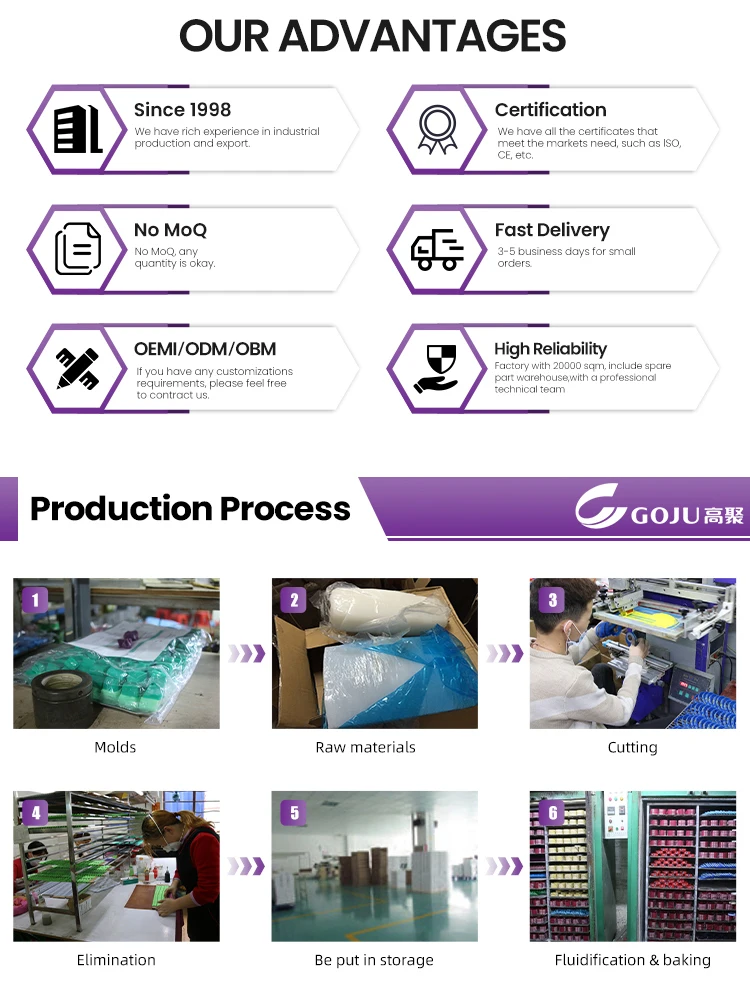 OUR ADVANTAGES

Since 1998
We have rich experience in industrial production and export.

Certification
We have all the certificates that meet the markets need, such as ISO, CE, etc.

No MoQ
No MoQ, any quantity is okay.

Fast Delivery
3-5 business days for small orders.

OEMI/ODM/OBM
If you have any customizations requirements, please feel free to contract us.

High Reliability
Factory with 20000 sqm, include spare part warehouse,with a professional technical team

Production Process

GOJU 高聚

1
Molds

2
Raw materials

3
Cutting

4
Elimination

5
Be put in storage

6
Fluidification & baking