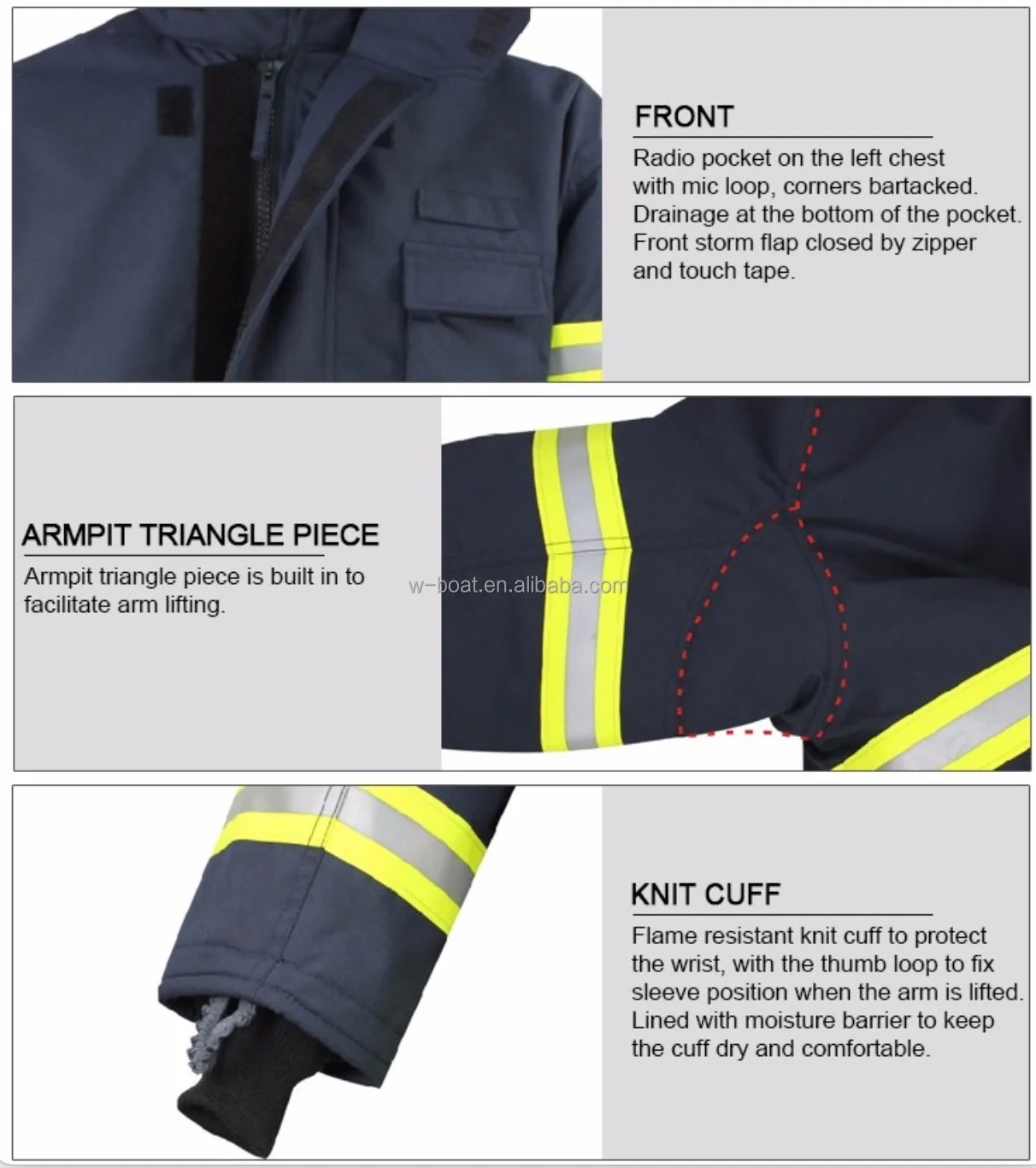 FRONT

Radio pocket on the left chest with mic loop, corners bartacked. Drainage at the bottom of the pocket. Front storm flap closed by zipper and touch tape.

ARMPIT TRIANGLE PIECE

Armpit triangle piece is built in to facilitate arm lifting.

w-boat.en.alibaba.com

KNIT CUFF

Flame resistant knit cuff to protect the wrist, with the thumb loop to fix sleeve position when the arm is lifted. Lined with moisture barrier to keep the cuff dry and comfortable.