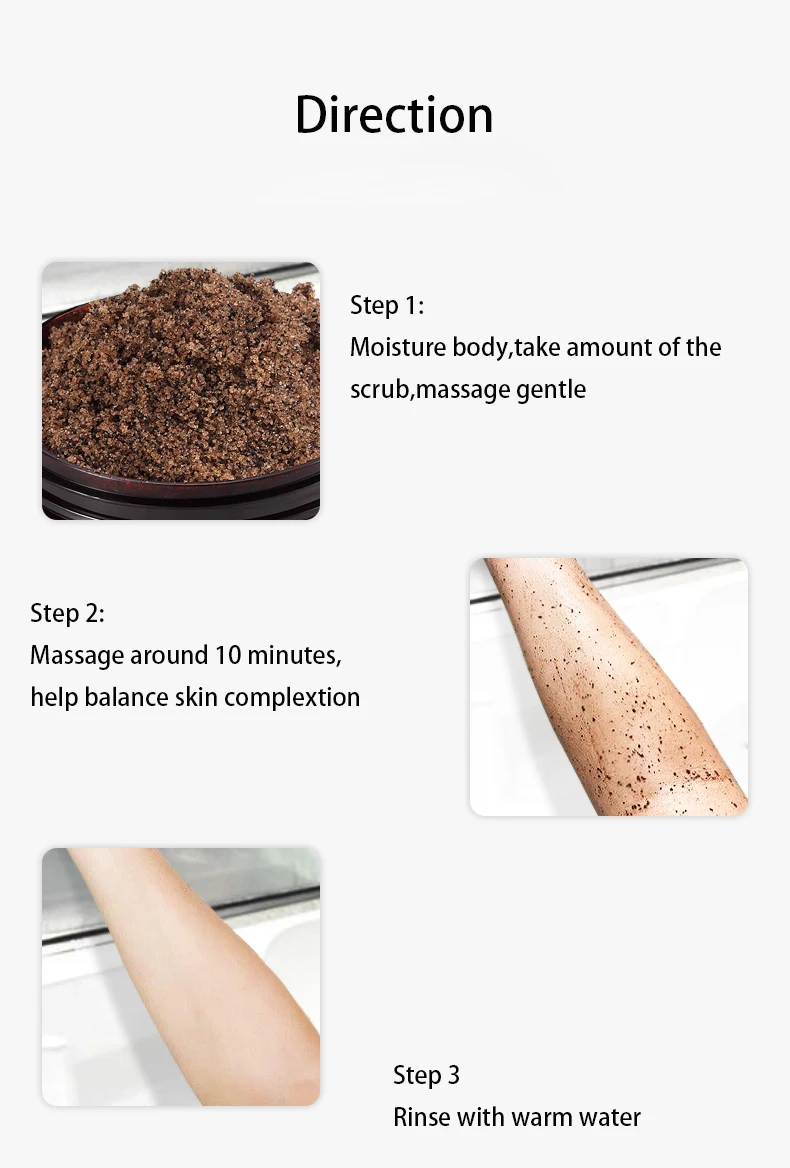 Direction

Step 1:
Moisture body,take amount of the scrub,massage gentle

Step 2:
Massage around 10 minutes, help balance skin complextion

Step 3
Rinse with warm water