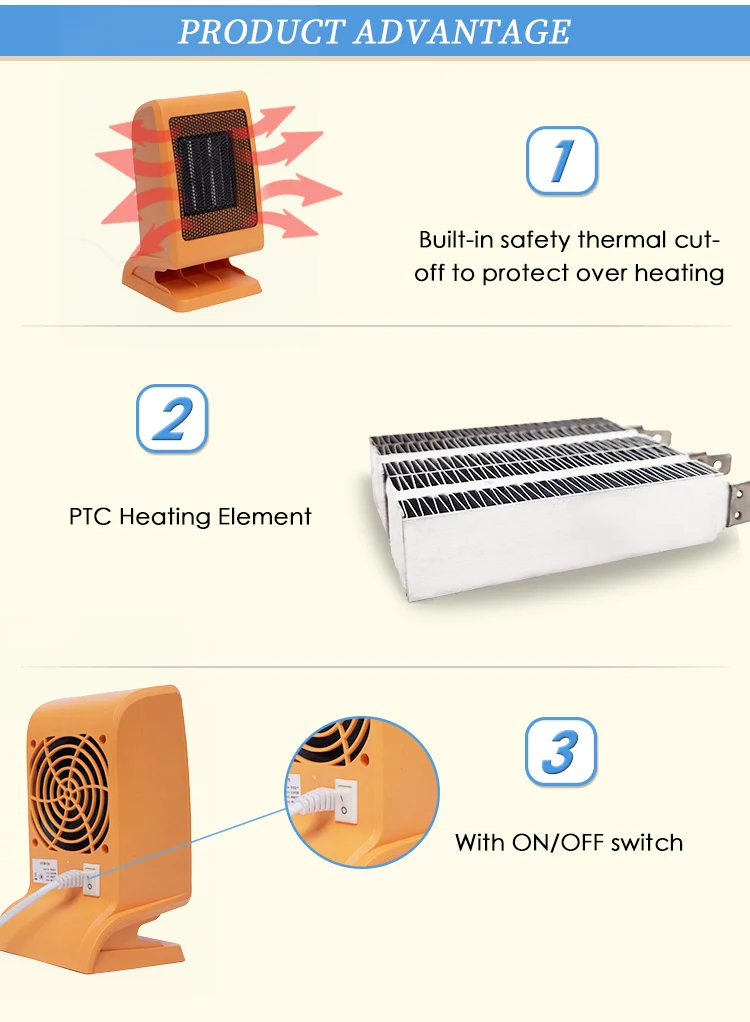 PRODUCT ADVANTAGE

1

Built-in safety thermal cut-off to protect over heating

2

PTC Heating Element

3

With ON/OFF switch