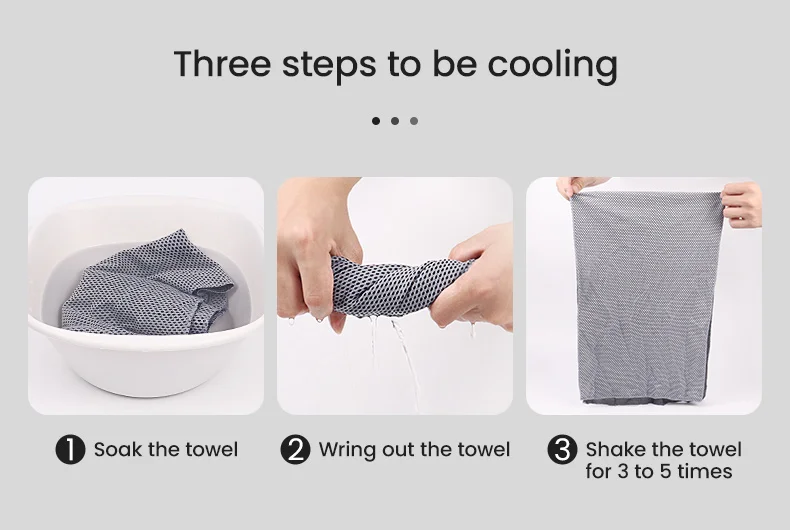 Three steps to be cooling

1 Soak the towel

2 Wring out the towel

3 Shake the towel for 3 to 5 times