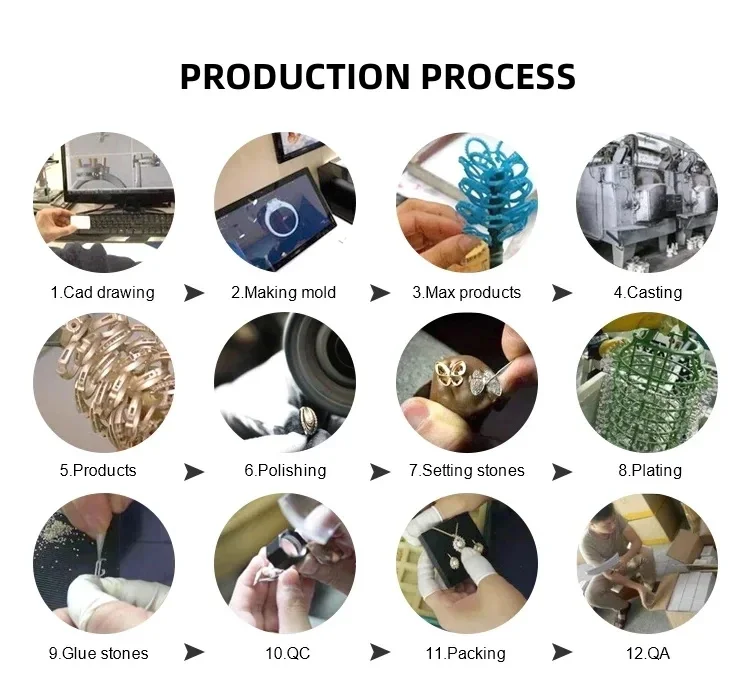 PRODUCTION PROCESS

1.Cad drawing

2.Making mold

3.Max products

4.Casting

5.Products

6.Polishing

7.Setting stones

8.Plating

9.Glue stones

10.QC

11.Packing

12.QA