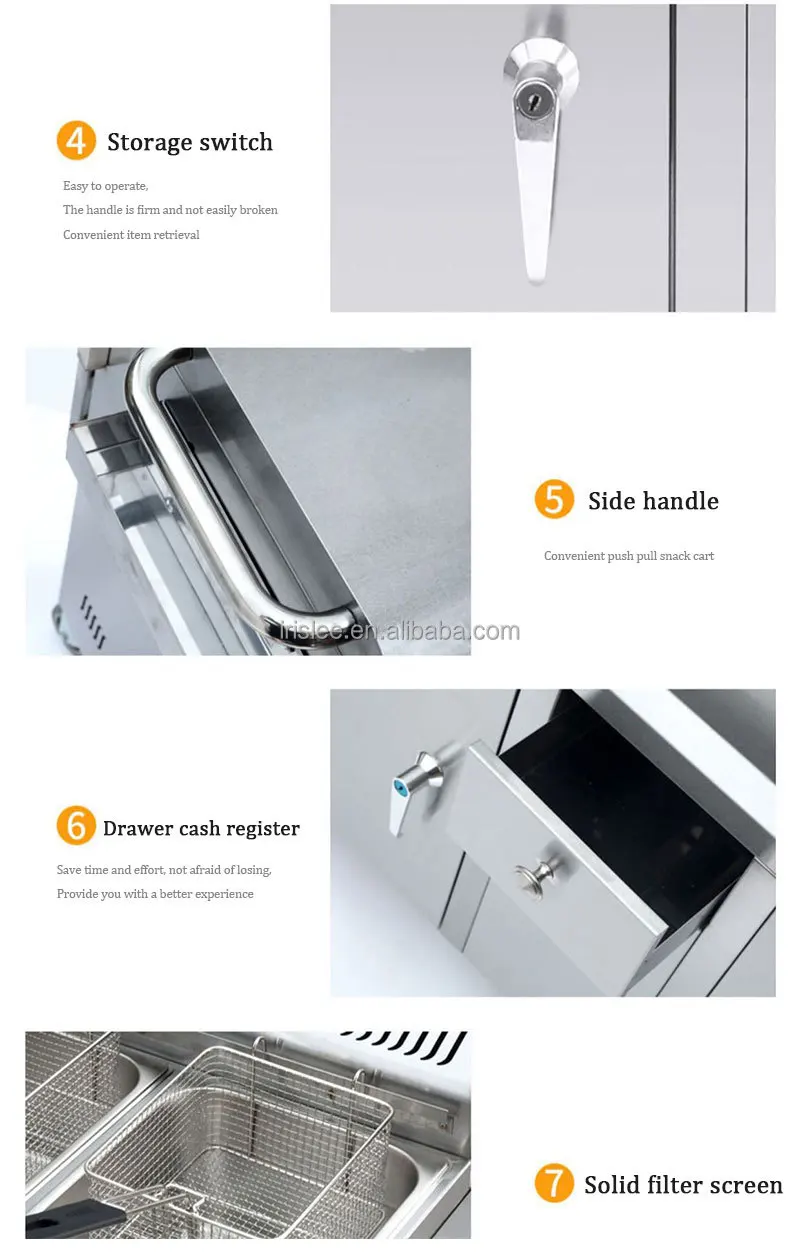 4 Storage switch

Easy to operate,
The handle is firm and not easily broken
Convenient item retrieval

5 Side handle

Convenient push pull snack cart

irislee.en.alibaba.com

6 Drawer cash register

Save time and effort, not afraid of losing,
Provide you with a better experience

7 Solid filter screen