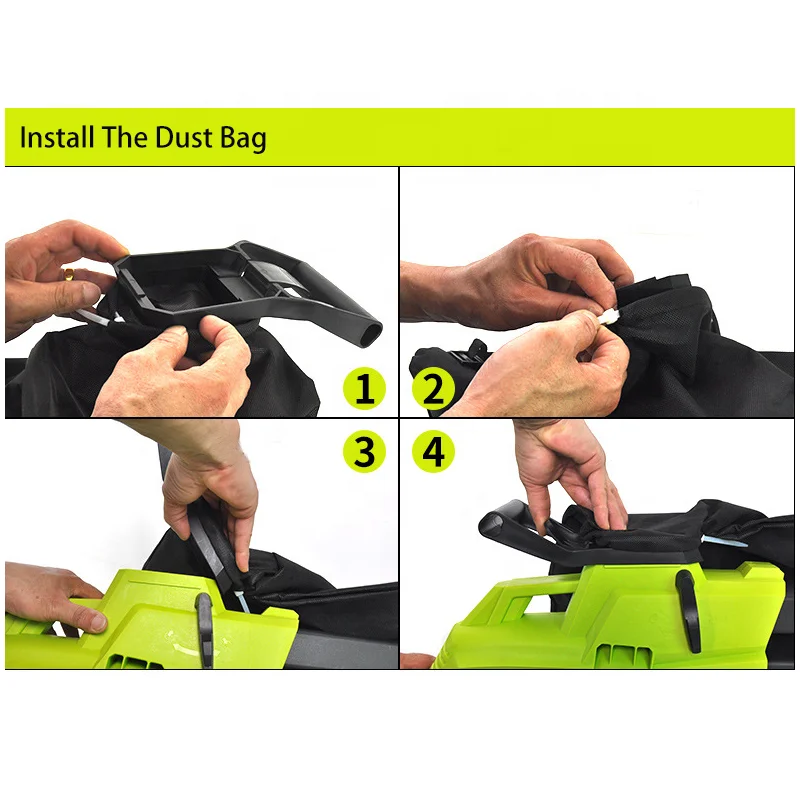 Install The Dust Bag

1

2

3

4