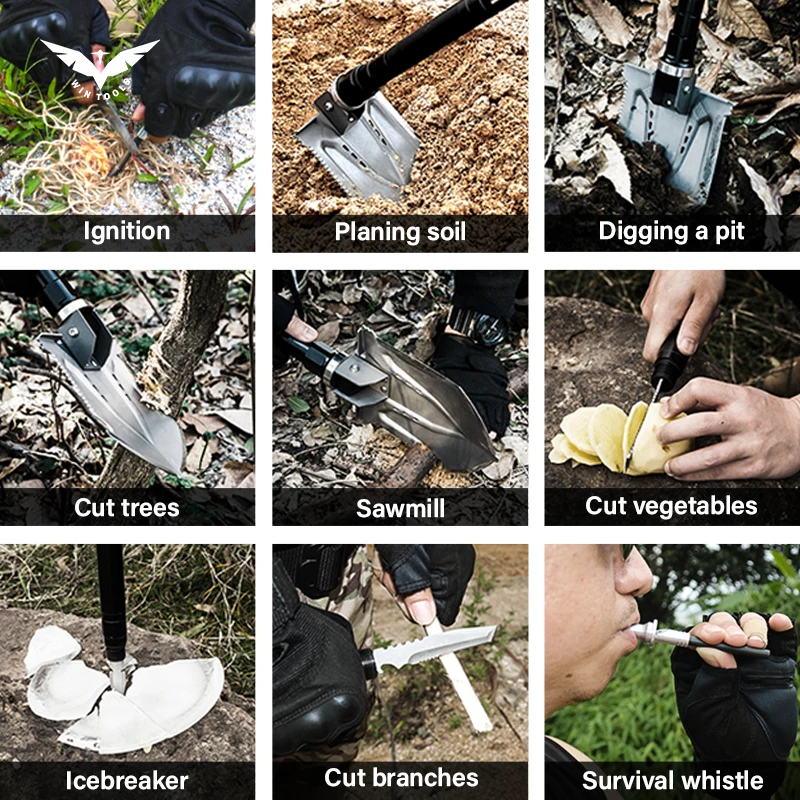 WIN TOOLS

Ignition

Planing soil

Digging a pit

Cut trees

Sawmill

Cut vegetables

Icebreaker

Cut branches

Survival whistle