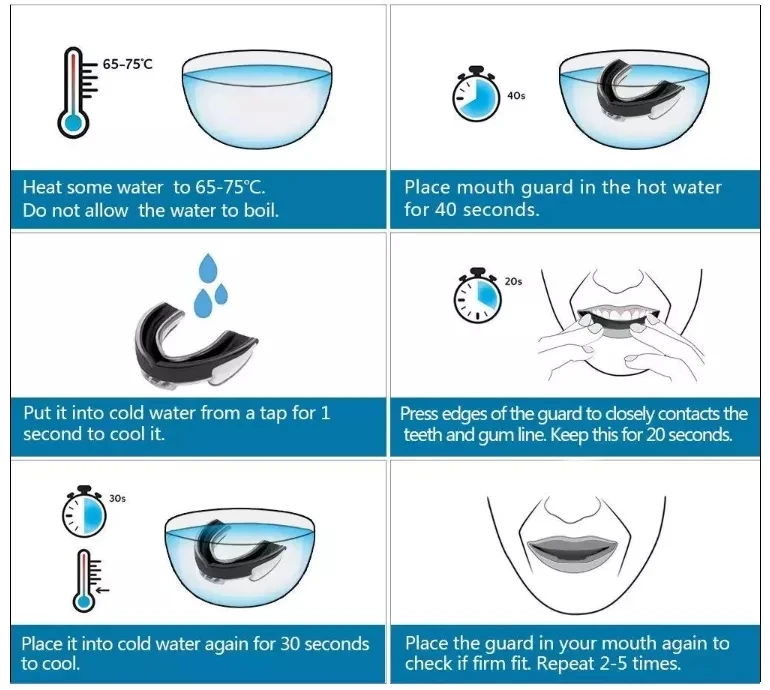 65-75°C

Heat some water to 65-75°C.
Do not allow the water to boil.

40s

Place mouth guard in the hot water for 40 seconds.

Put it into cold water from a tap for 1 second to cool it.

20s

Press edges of the guard to closely contacts the teeth and gum line. Keep this for 20 seconds.

30s

Place it into cold water again for 30 seconds to cool.

Place the guard in your mouth again to check if firm fit. Repeat 2-5 times.